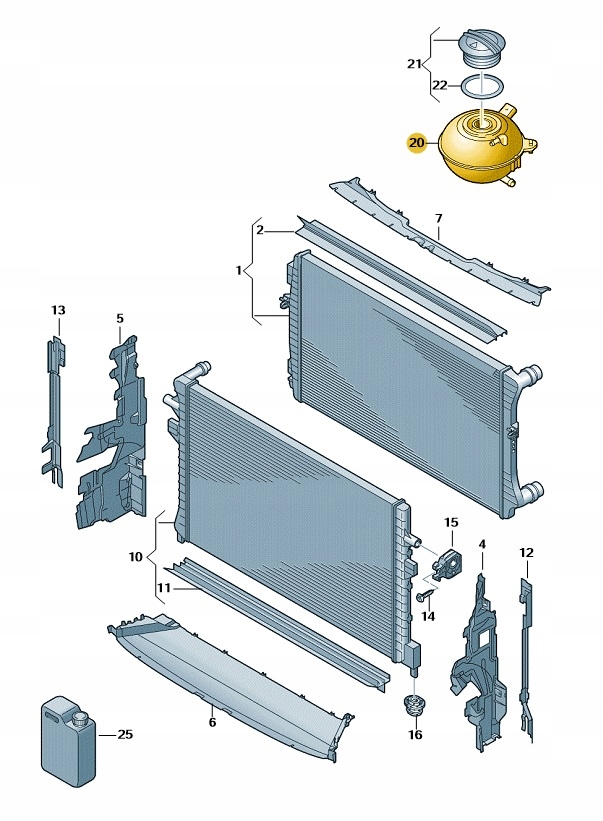 21
22
20
7
2
1
13
5
15
4
12
10
11
14
6
16
25