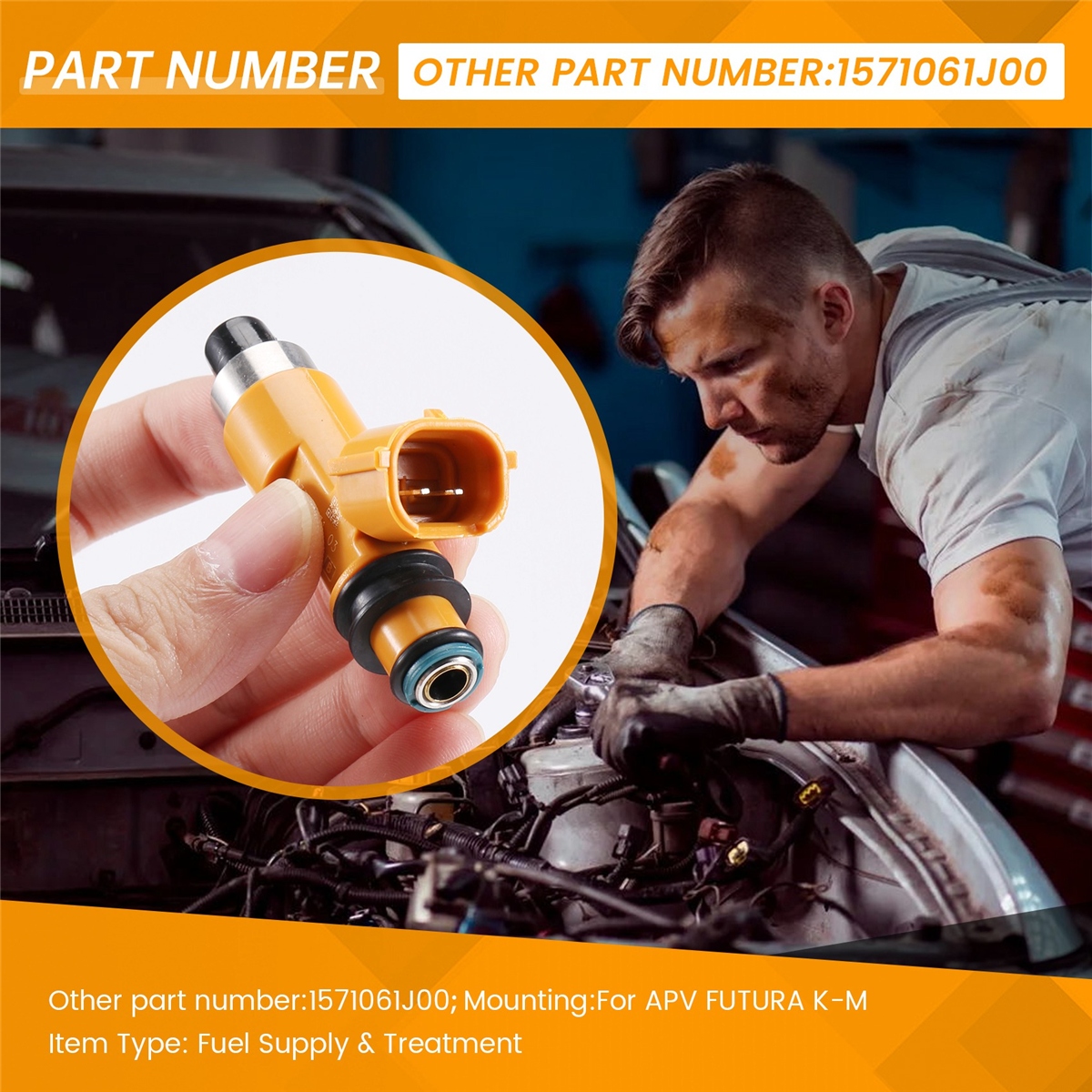 PART NUMBER
OTHER PART NUMBER:1571061J00

Other part number:1571061J00; Mounting:For APV FUTURA K-M
Item Type: Fuel Supply & Treatment