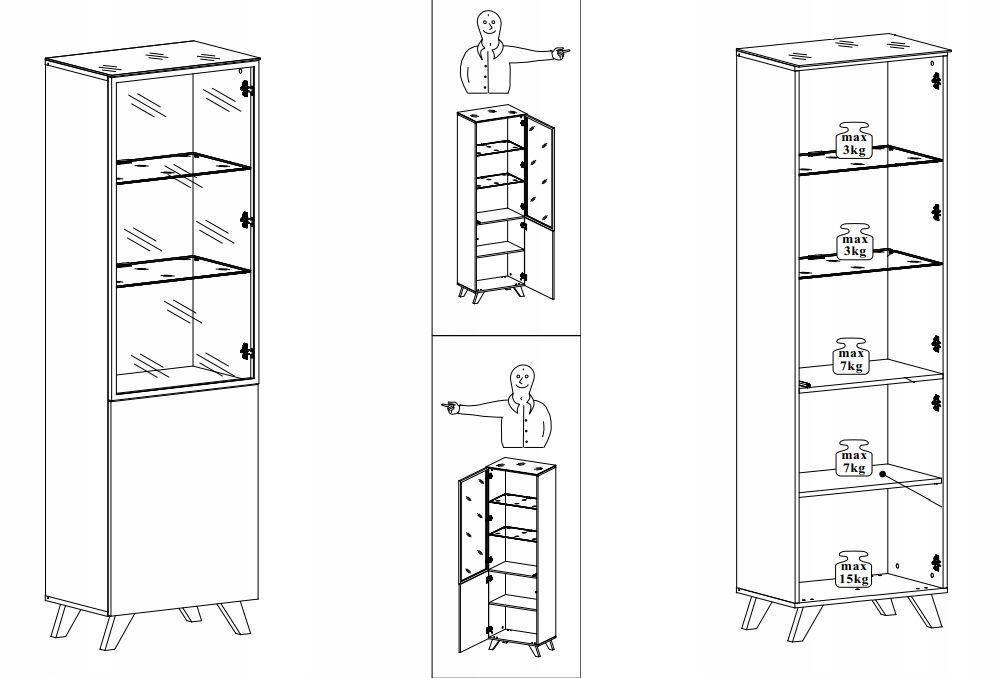 max
3kg

max
3kg

max
7kg

max
7kg

max
15kg