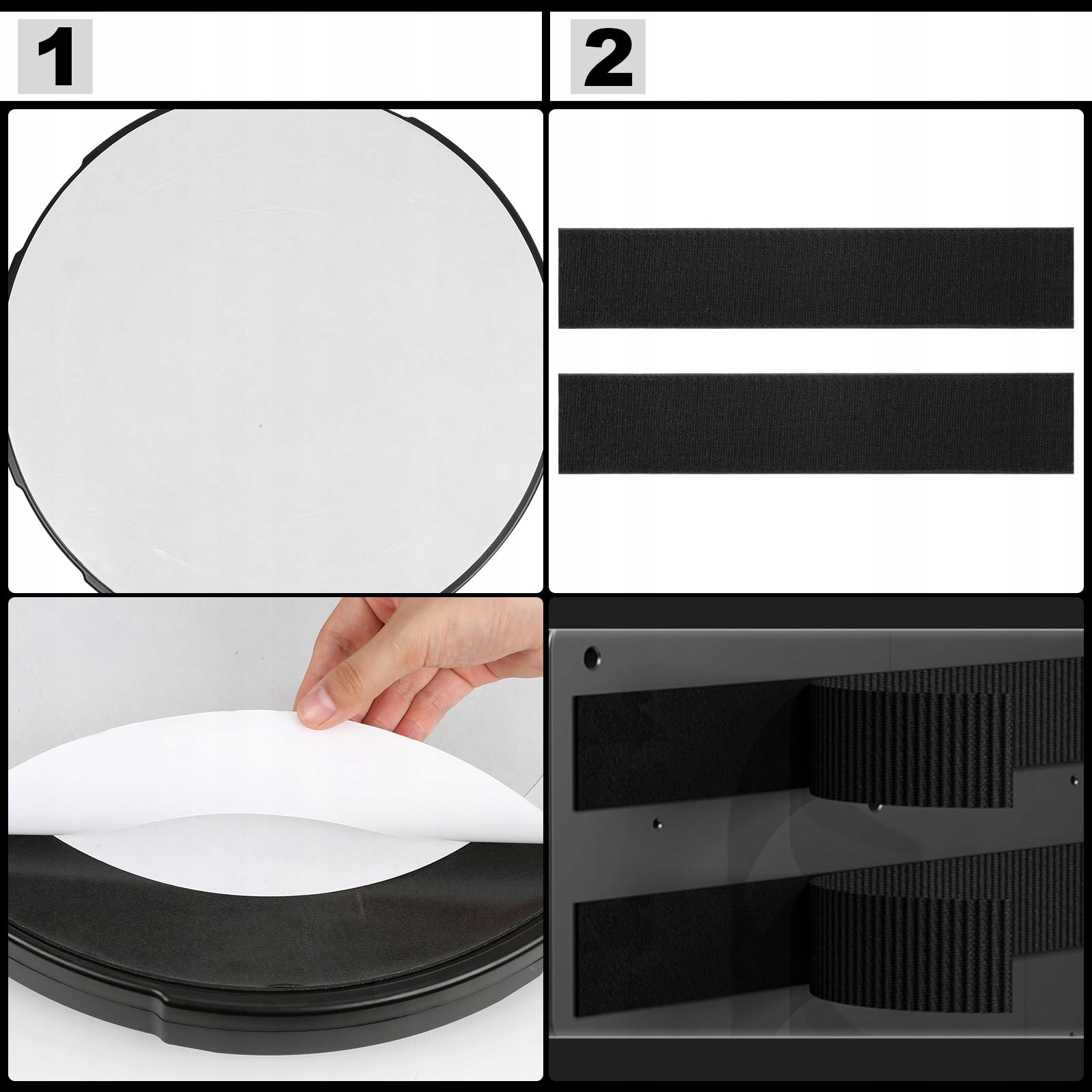 1

2