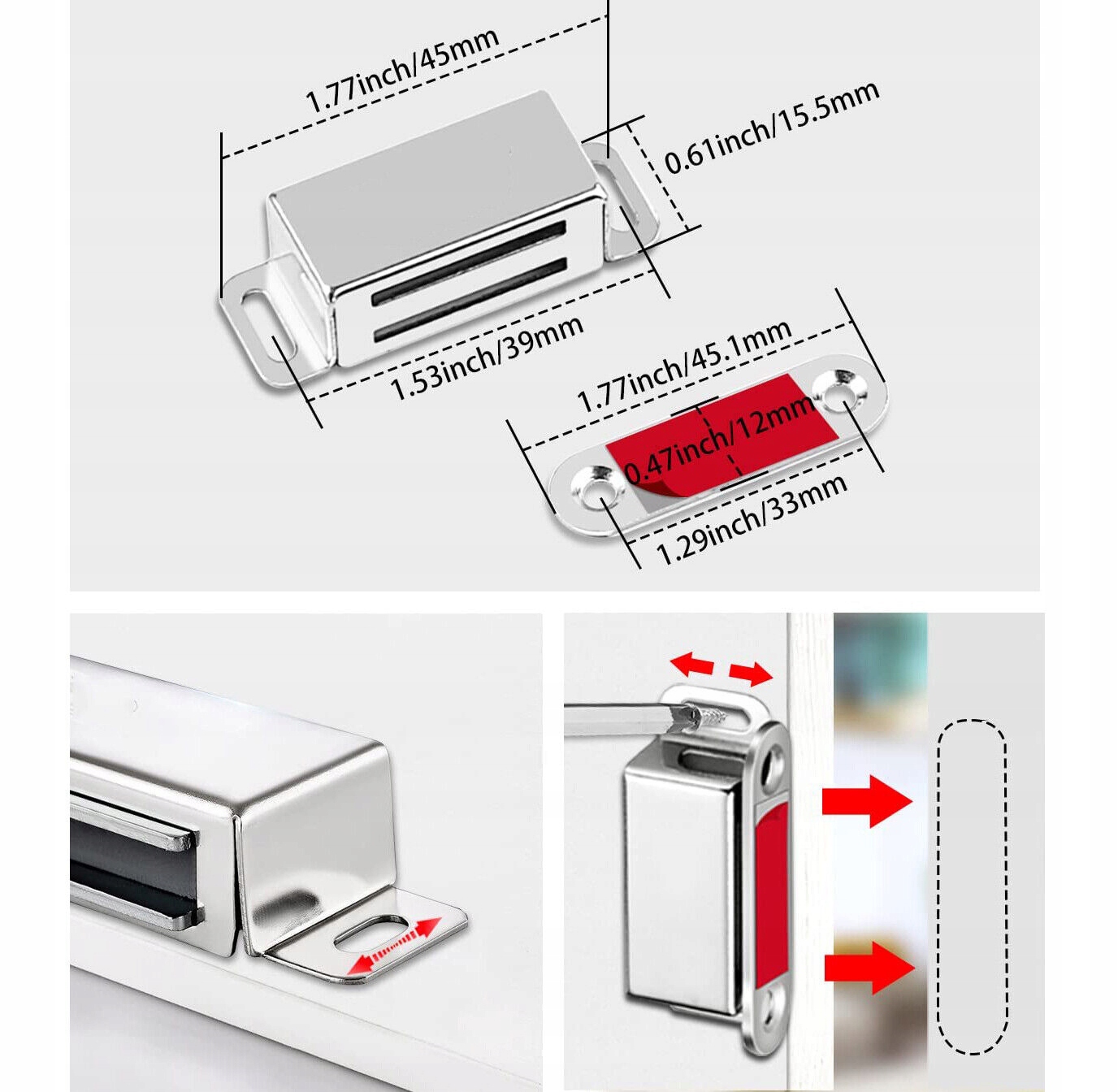 1.77inch/45mm

0.61inch/15.5mm

1.53inch/39mm

1.77inch/45.1mm

0.47inch/12mm

1.29inch/33mm