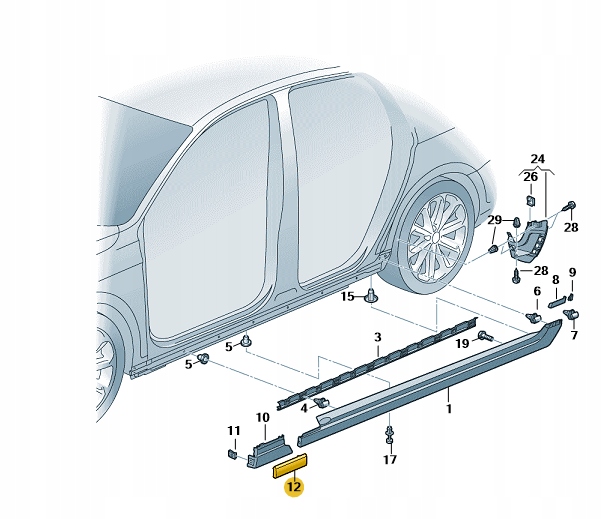 24
26
29
28
28
9
8
6
7
15
3
19
5
5
4
1
10
11
17
12