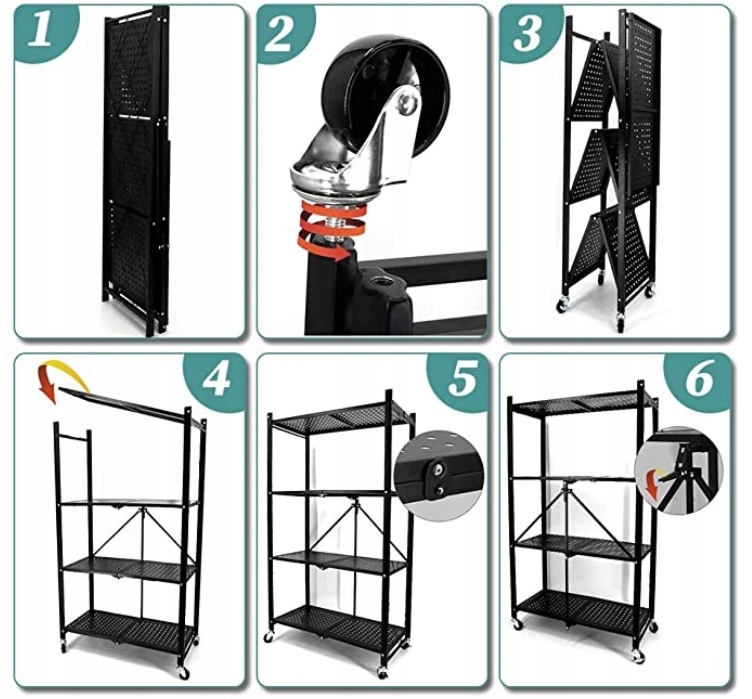 1

2

3

4

5

6