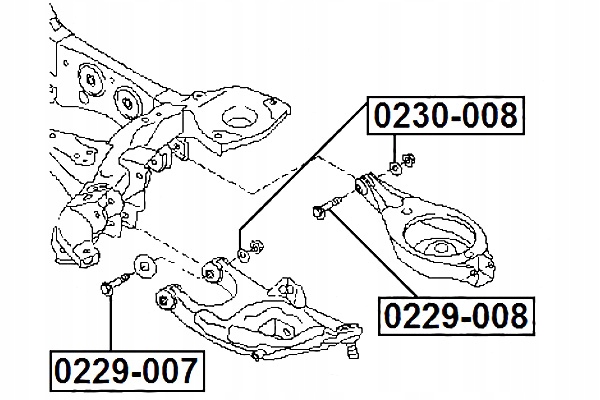 0230-008

0229-008

0229-007