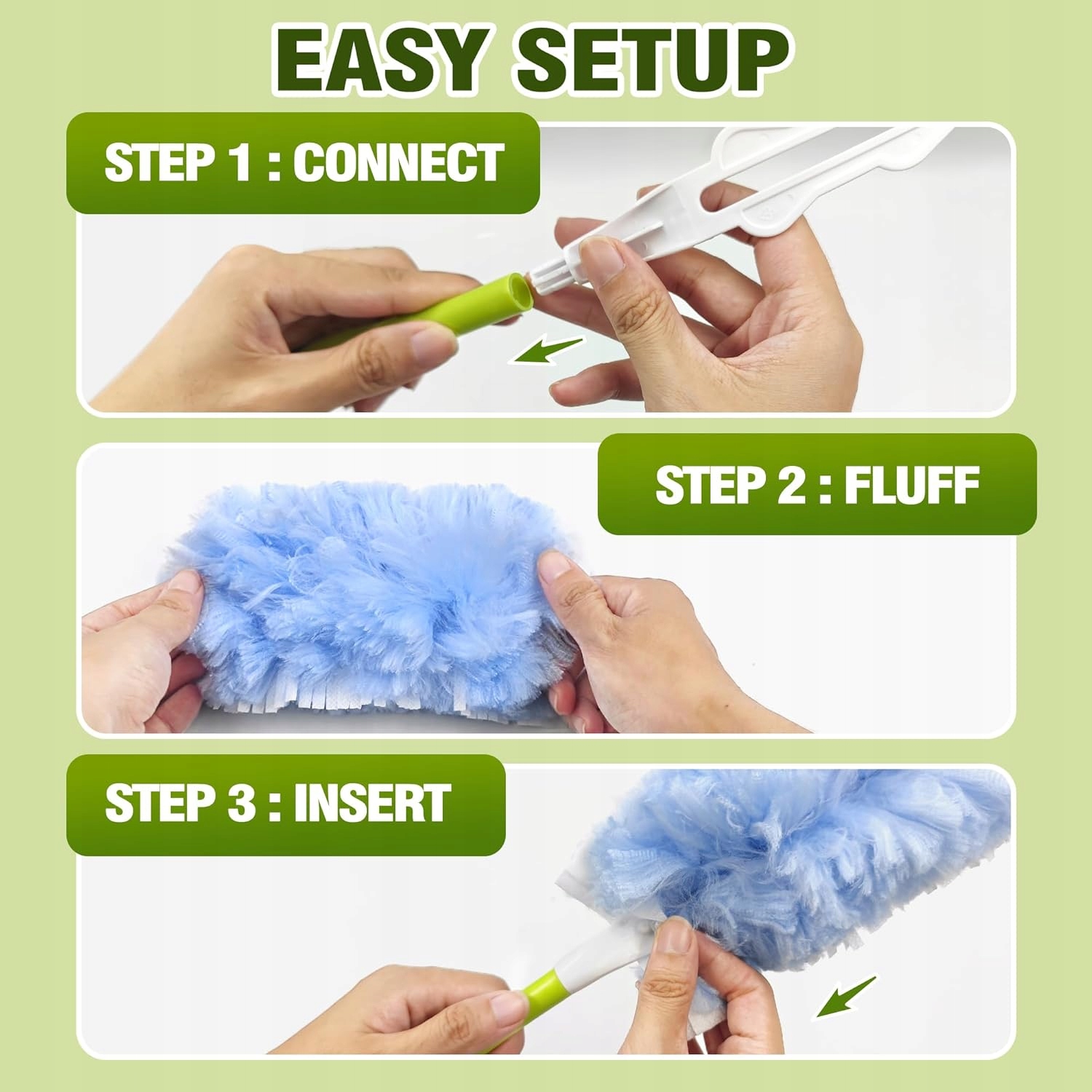 EASY SETUP

STEP 1 : CONNECT

STEP 2 : FLUFF

STEP 3 : INSERT