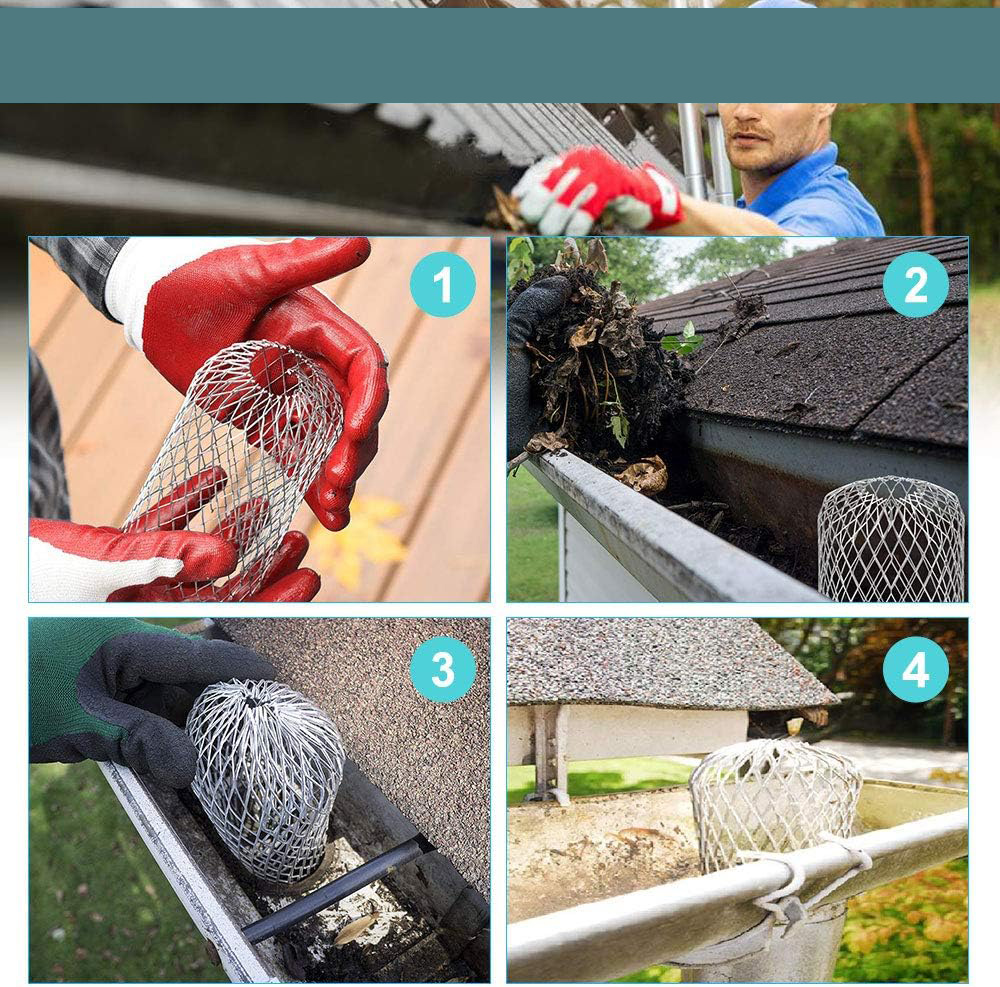 1

2

3

4