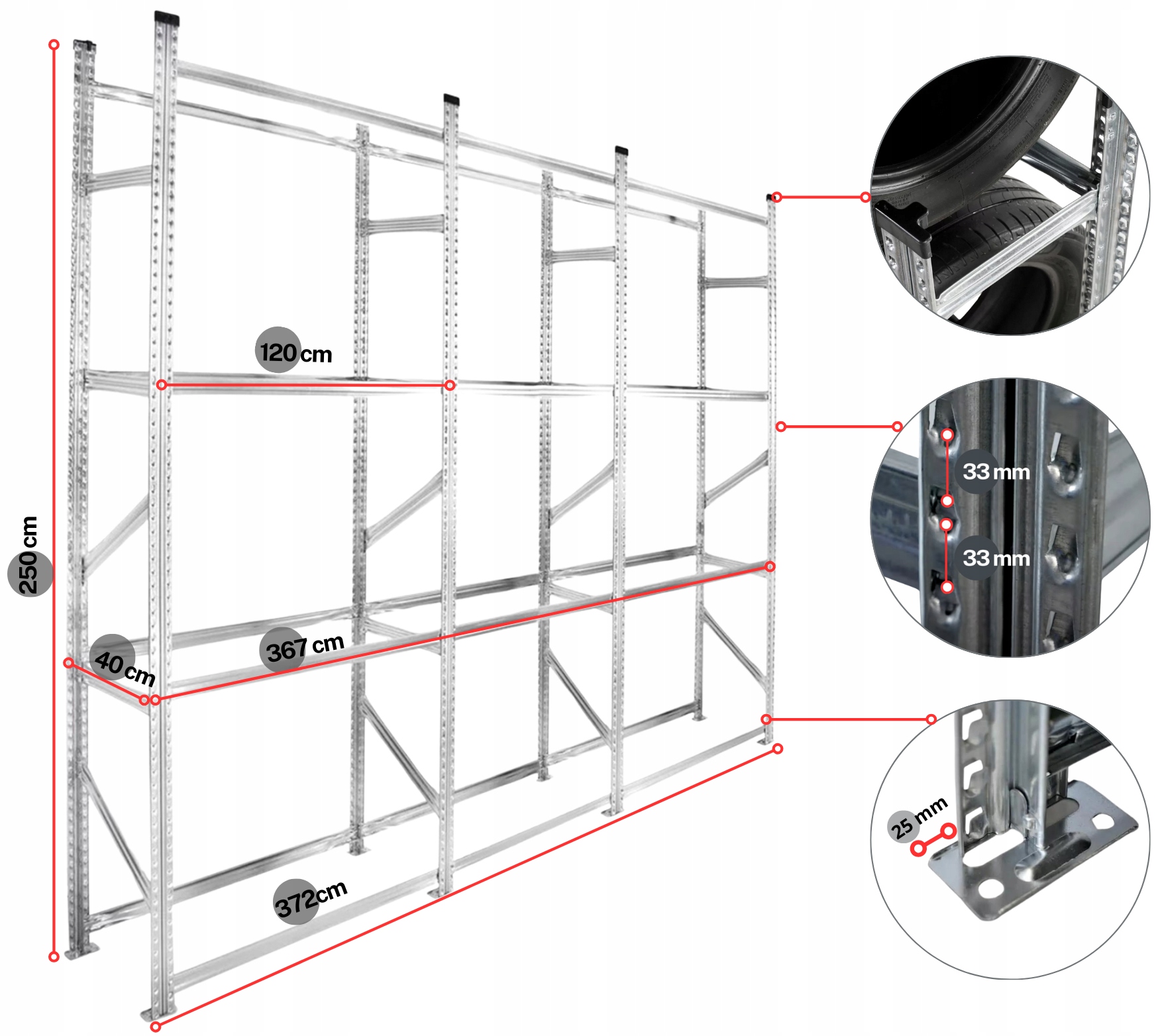 250 cm

120 cm

40 cm

367 cm

372cm

33 mm

33 mm

25 mm