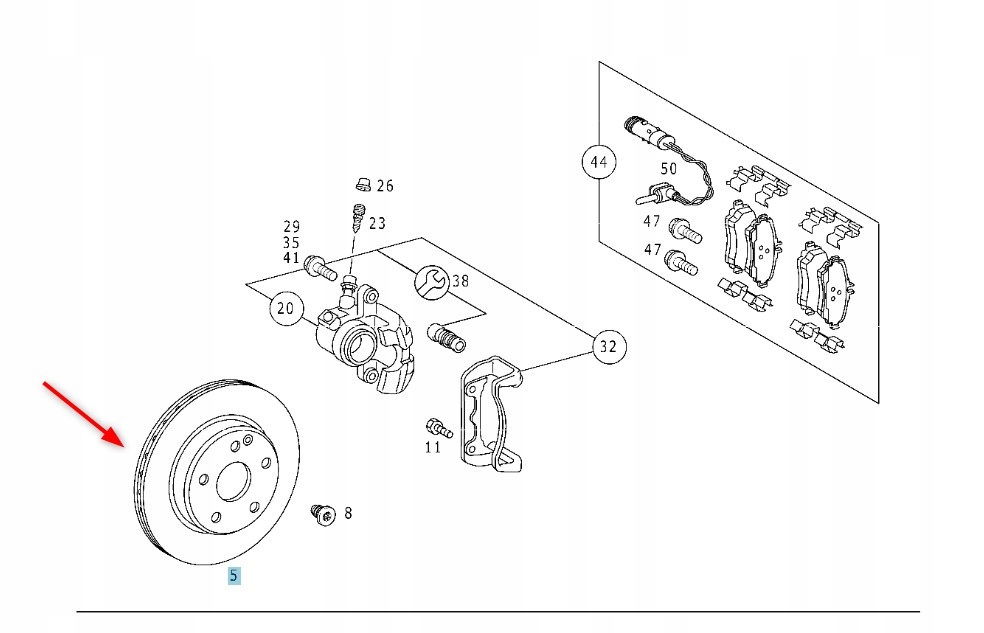 44
50
47
47
26
23
29
35
41
38
20
32
11
8
5