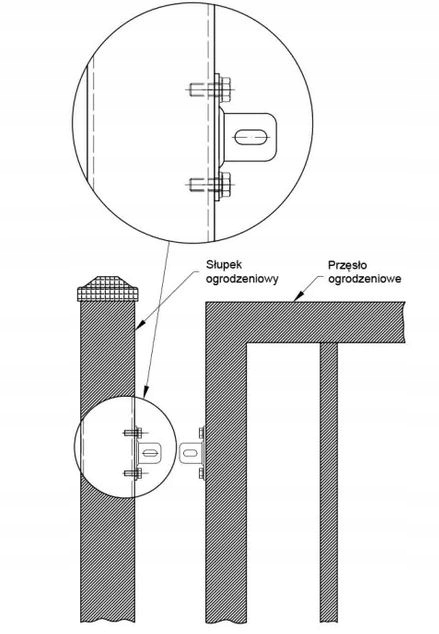 Słupek
ogrodzeniowy

Przęsło
ogrodzeniowe