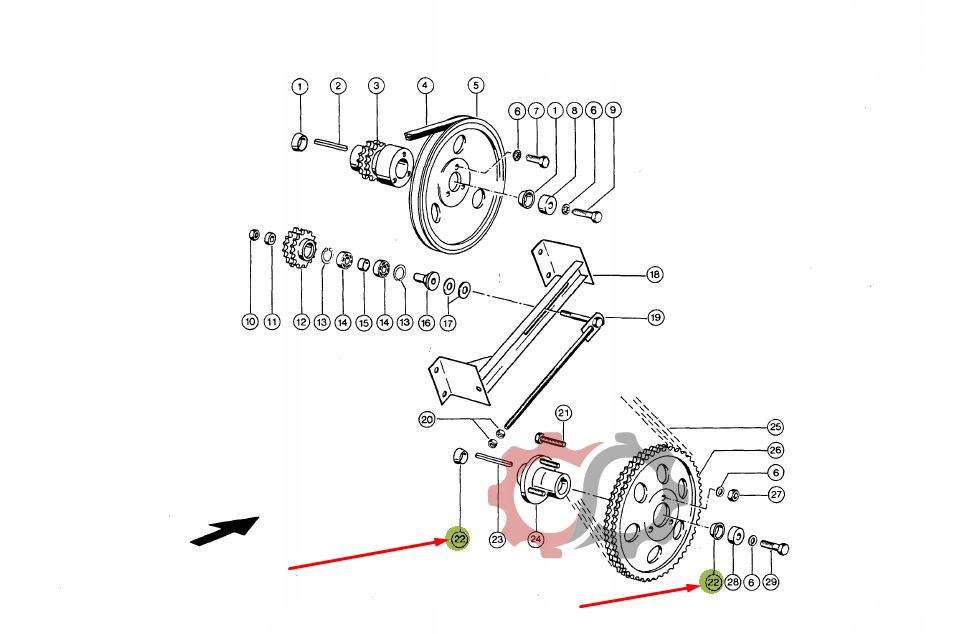 1
2
3
4
5
6
7
1
8
6
9
10
11
12
13
14
15
14
13
16
17
18
19
20
21
25
26
6
27
22
23
24
22
28
6
29