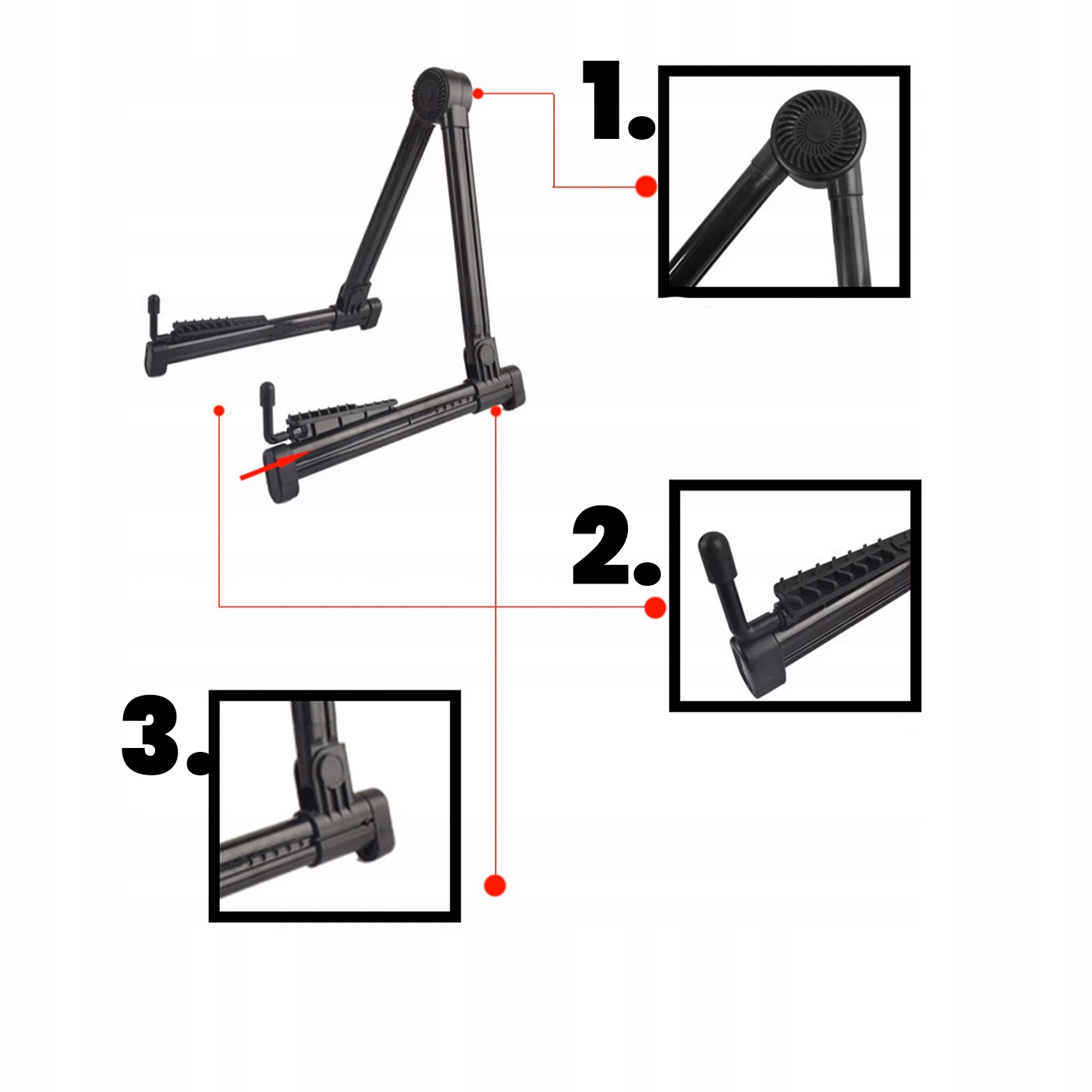 1.

2.

3.