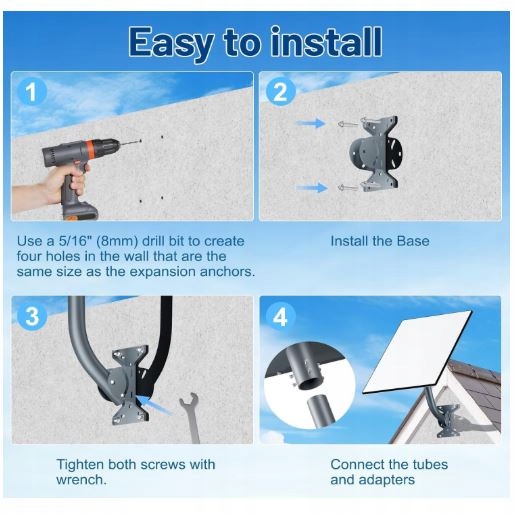 Easy to install

1

Use a 5/16" (8mm) drill bit to create four holes in the wall that are the same size as the expansion anchors.

2

Install the Base

3

Tighten both screws with wrench.

4

Connect the tubes and adapters