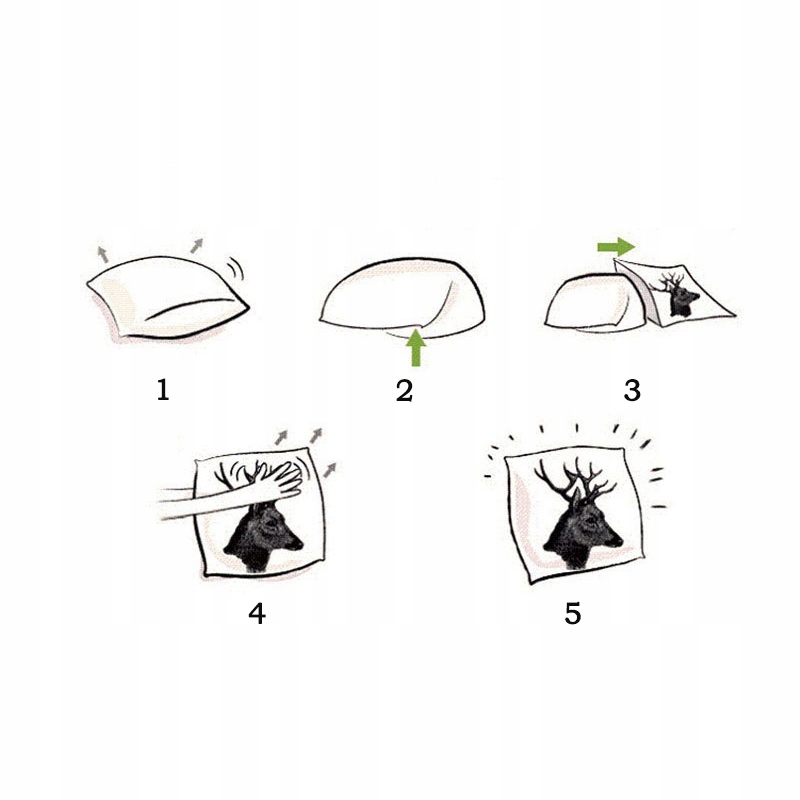 1

2

3

4

5