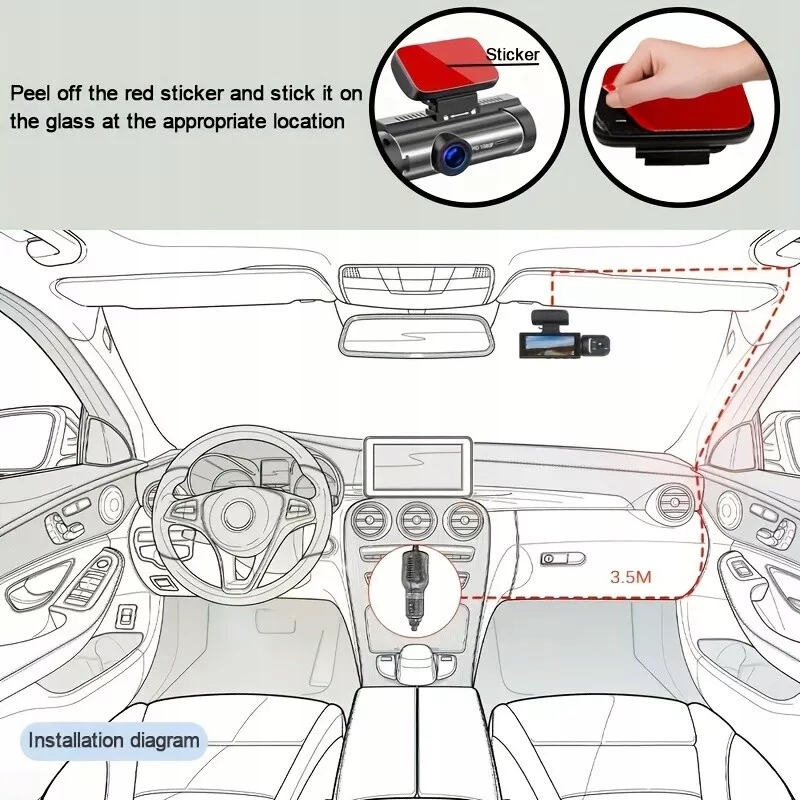 Peel off the red sticker and stick it on the glass at the appropriate location

Sticker

HD 1080P

3.5M

Installation diagram