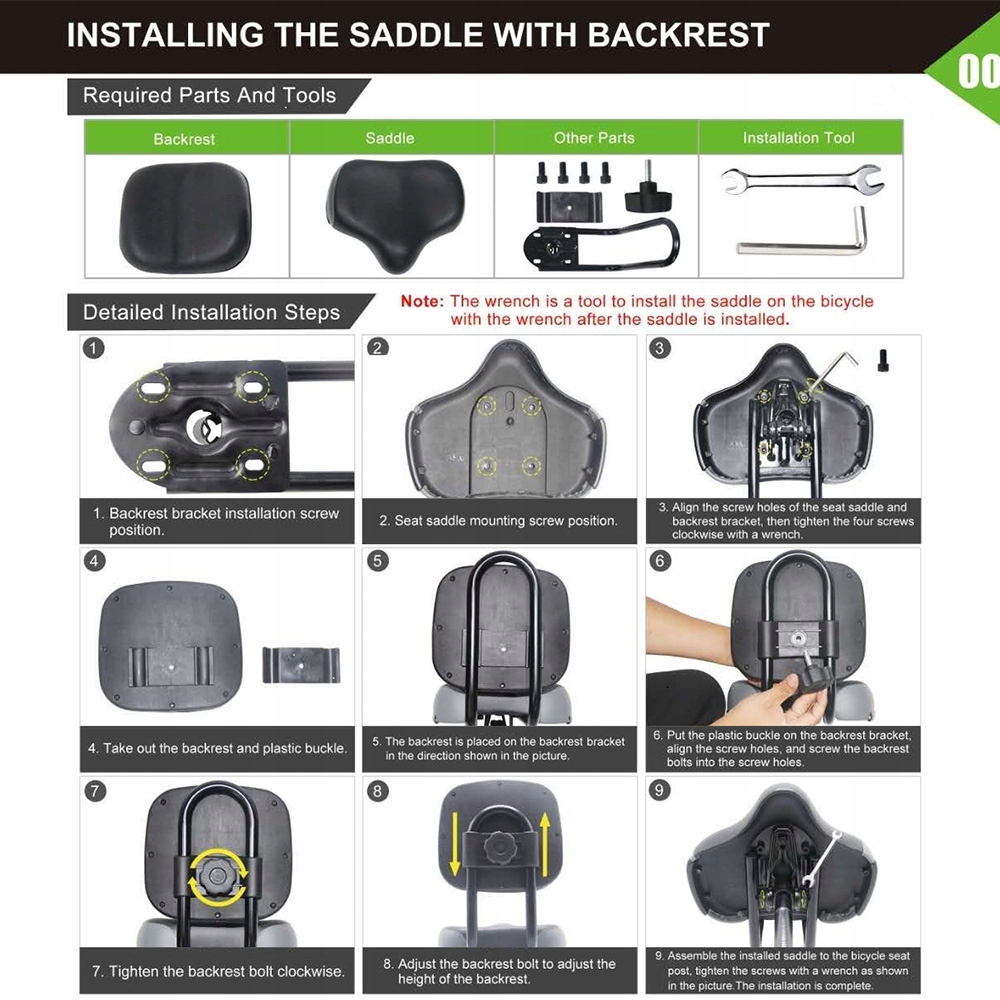 INSTALLING THE SADDLE WITH BACKREST

00

Required Parts And Tools

| Backrest | Saddle | Other Parts | Installation Tool |
|---|---|---|---|
| | | | |

Detailed Installation Steps

Note: The wrench is a tool to install the saddle on the bicycle with the wrench after the saddle is installed.

1

1. Backrest bracket installation screw position.

2

2. Seat saddle mounting screw position.

3

3. Align the screw holes of the seat saddle and backrest bracket, then tighten the four screws clockwise with a wrench.

4

4. Take out the backrest and plastic buckle.

5

5. The backrest is placed on the backrest bracket in the direction shown in the picture.

6

6. Put the plastic buckle on the backrest bracket, align the screw holes, and screw the backrest bolts into the screw holes.

7

7. Tighten the backrest bolt clockwise.

8

8. Adjust the backrest bolt to adjust the height of the backrest.

9

9. Assemble the installed saddle to the bicycle seat post, tighten the screws with a wrench as shown in the picture.The installation is complete.