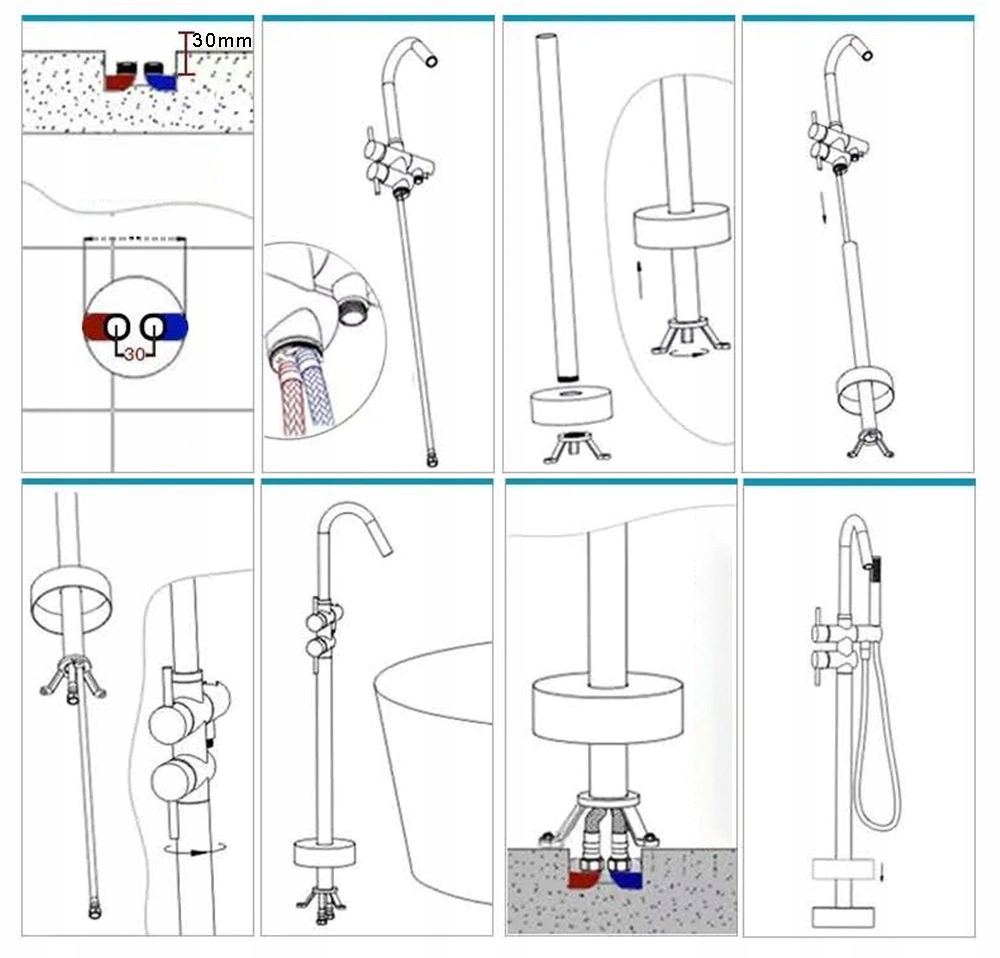 30mm

30