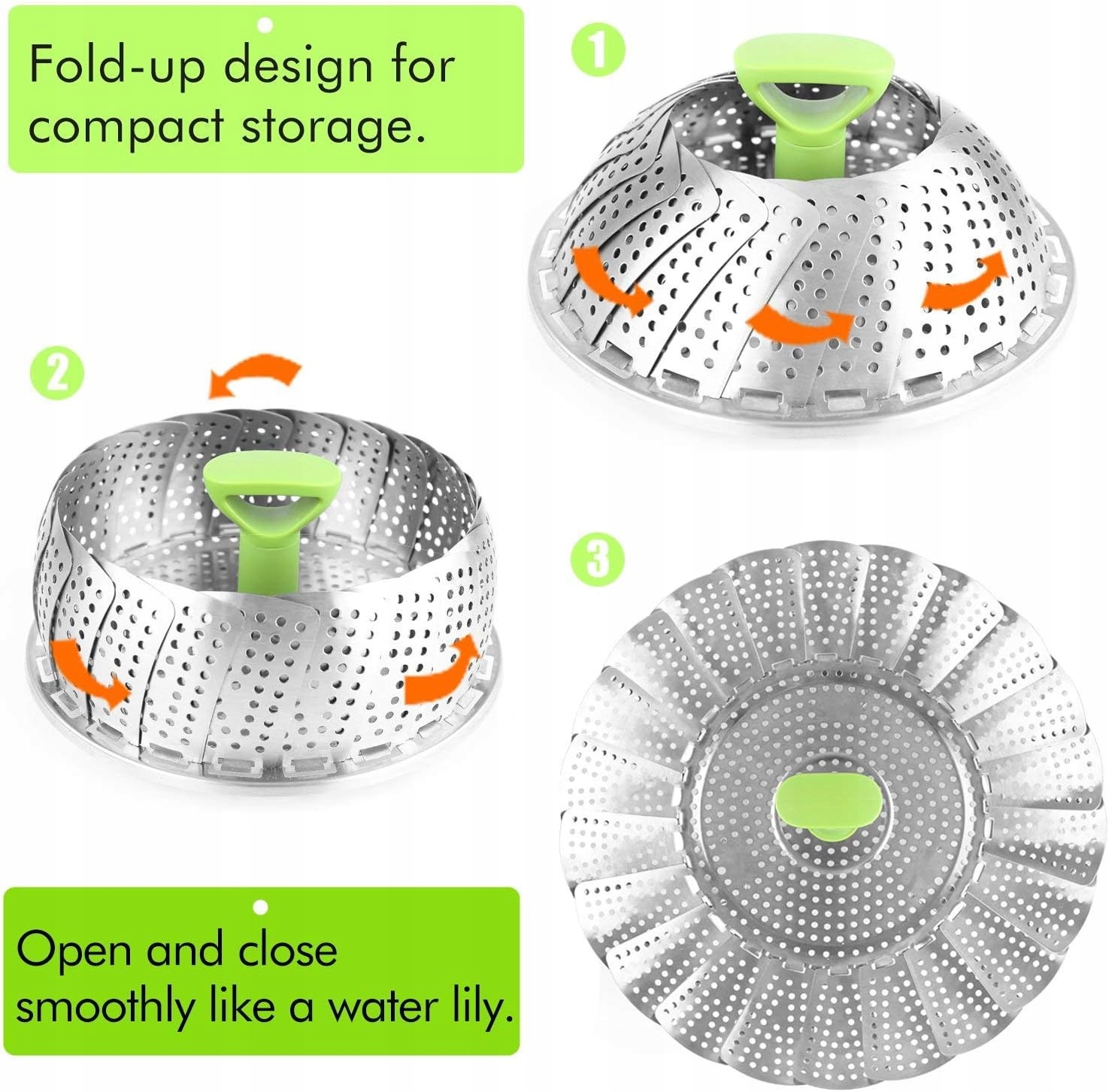 Fold-up design for compact storage.

1

2

3

Open and close smoothly like a water lily.