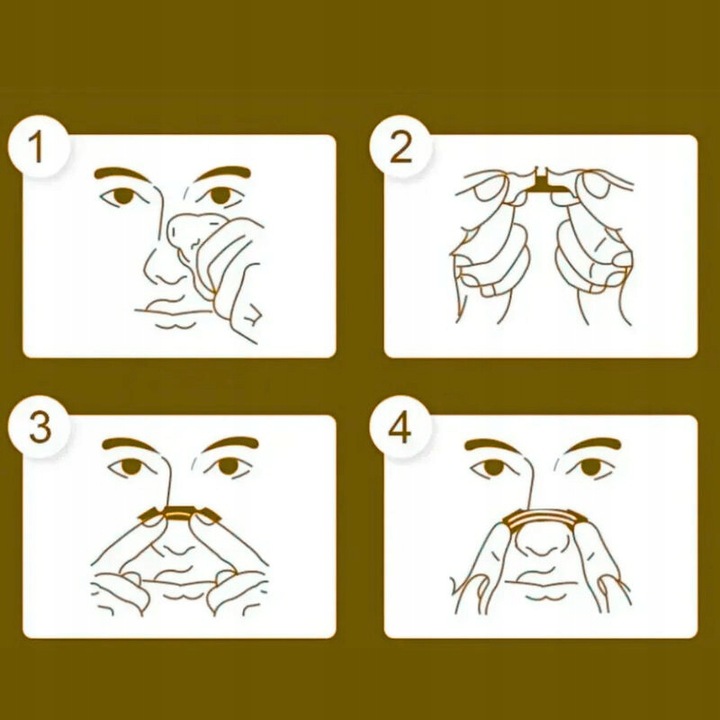 1

2

3

4