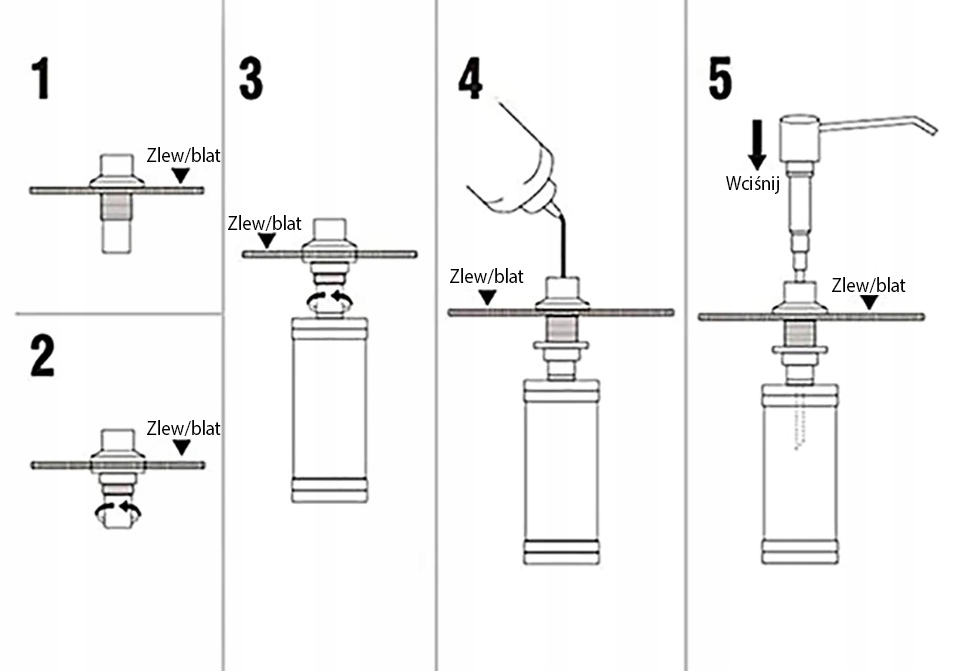 1

Zlew/blat

2

Zlew/blat

3

Zlew/blat

4

Zlew/blat

5

Wciśnij

Zlew/blat