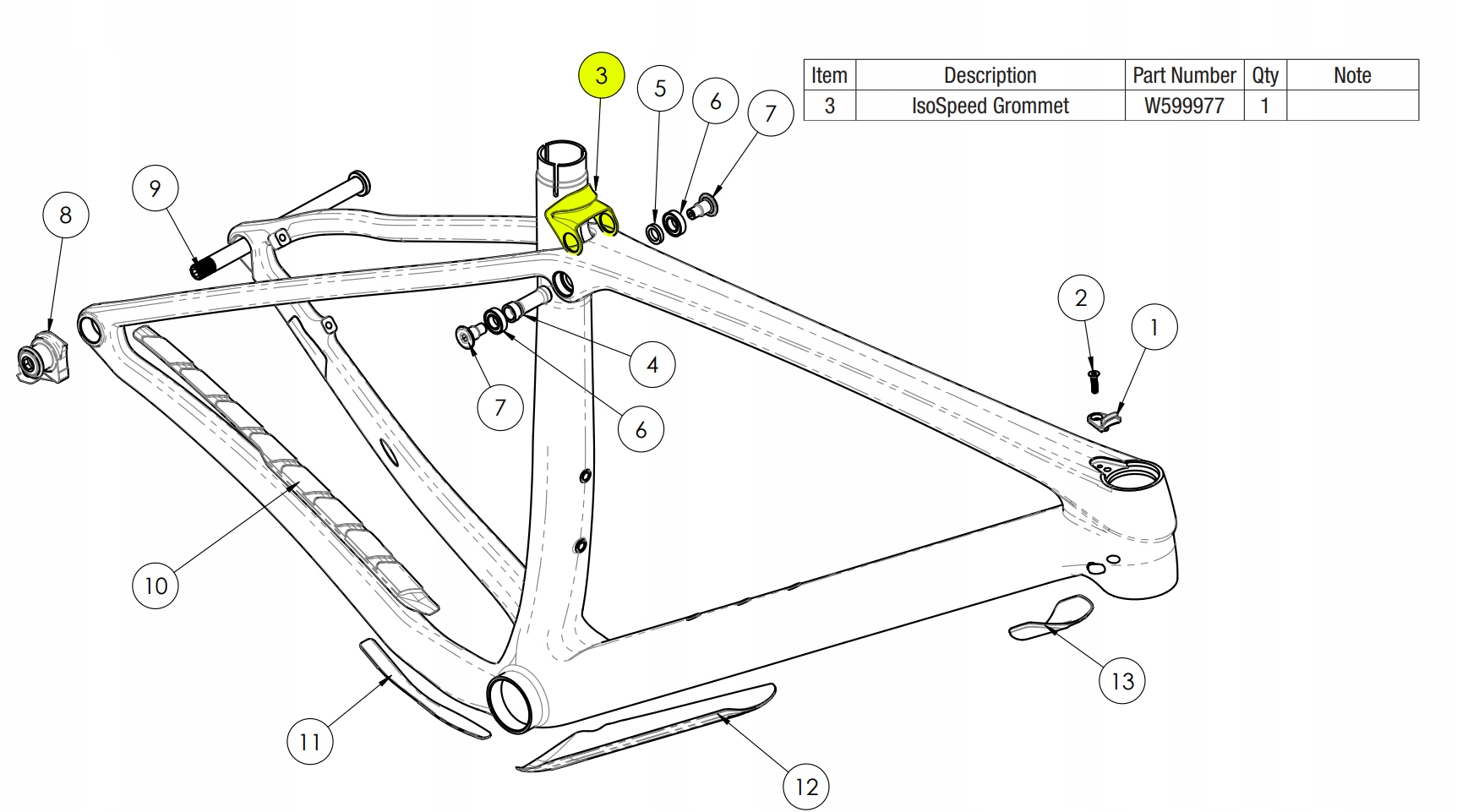 3
5
6
7

| Item | Description | Part Number | Qty | Note |
|---|---|---|---|---|
| 3 | IsoSpeed Grommet | W599977 | 1 | |

9
8
2
1
4
7
6
10
13
11
12