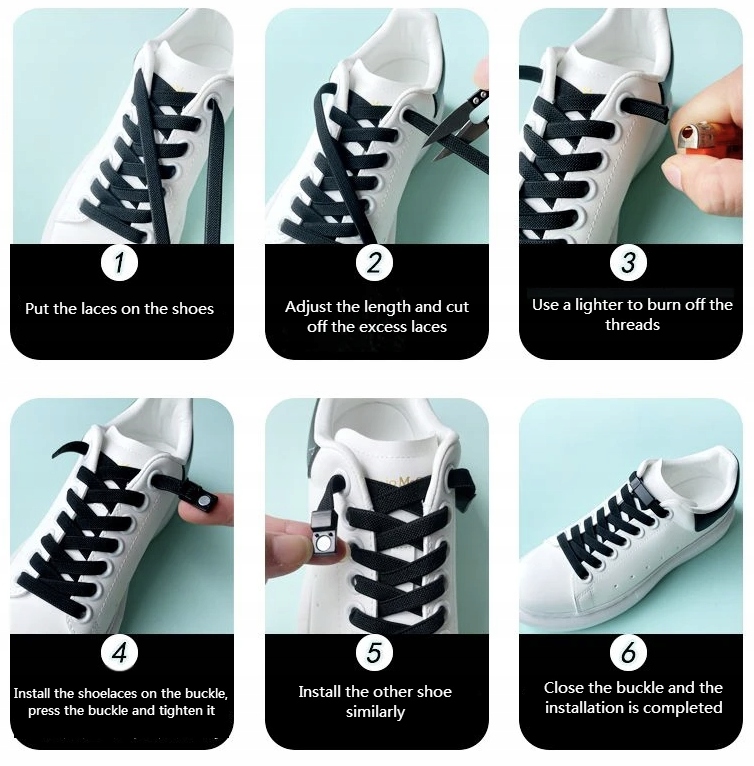 1

Put the laces on the shoes

2

Adjust the length and cut off the excess laces

3

Use a lighter to burn off the threads

4

Install the shoelaces on the buckle, press the buckle and tighten it

5

Install the other shoe similarly

6

Close the buckle and the installation is completed