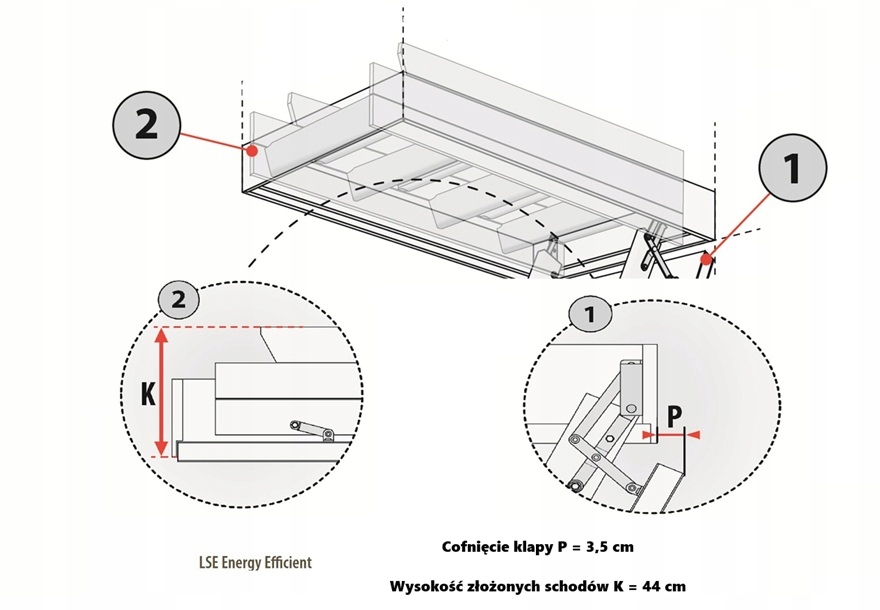 2

1

2

K

1

P

LSE Energy Efficient

Cofnięcie klapy P = 3,5 cm

Wysokość złożonych schodów K = 44 cm