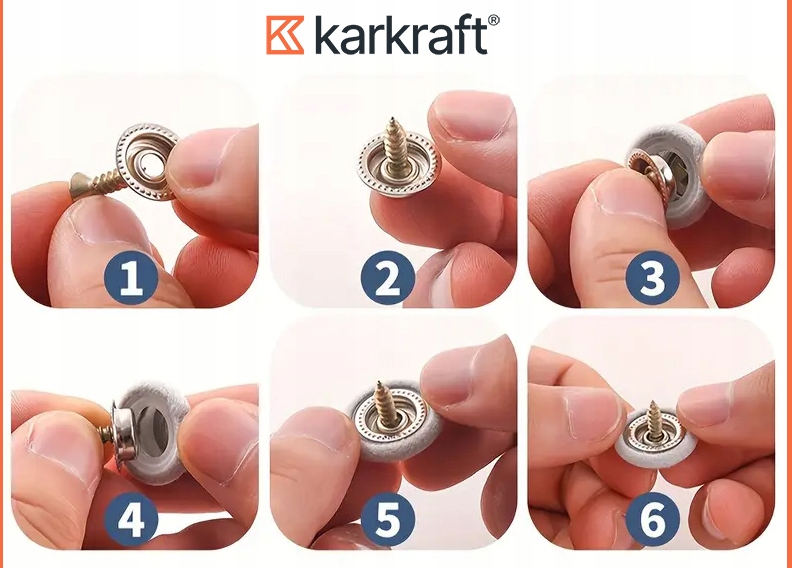 karkraft®

1

2

3

4

5

6