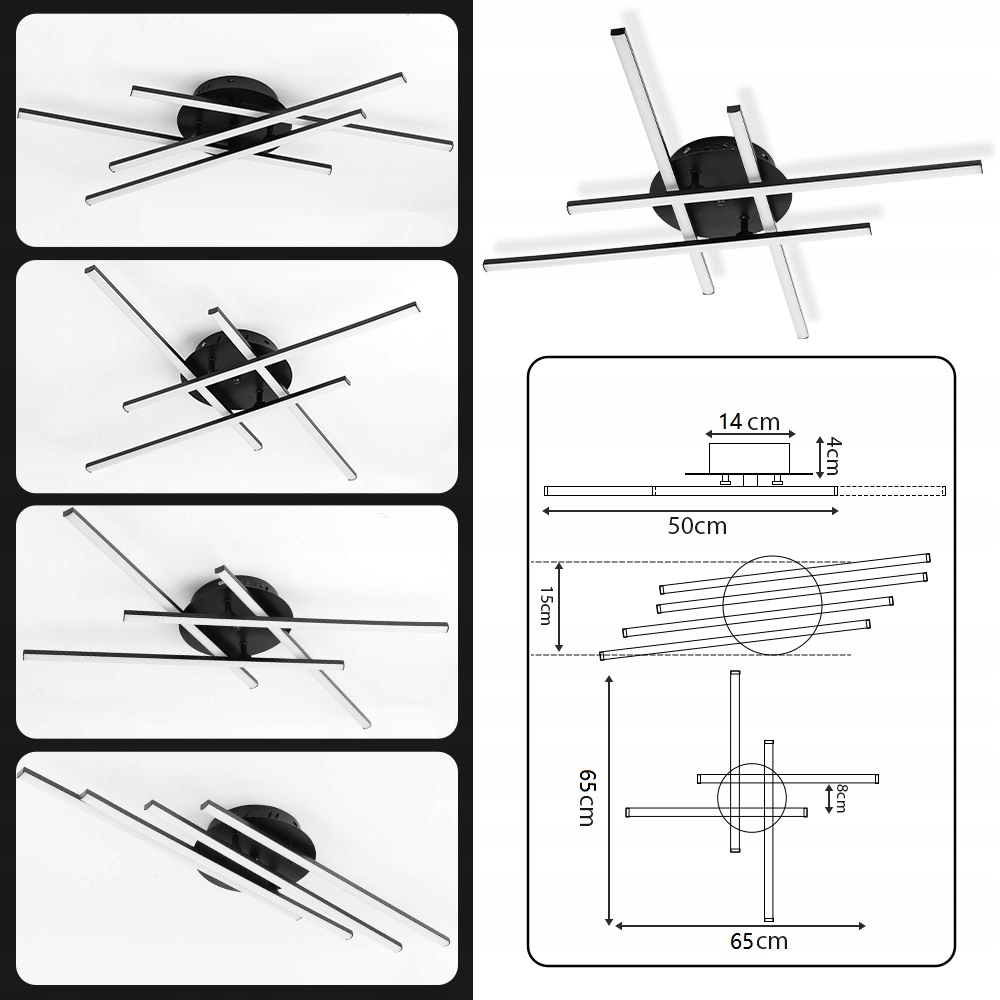 14 cm
4cm
50cm
15cm
65cm
8cm
65cm