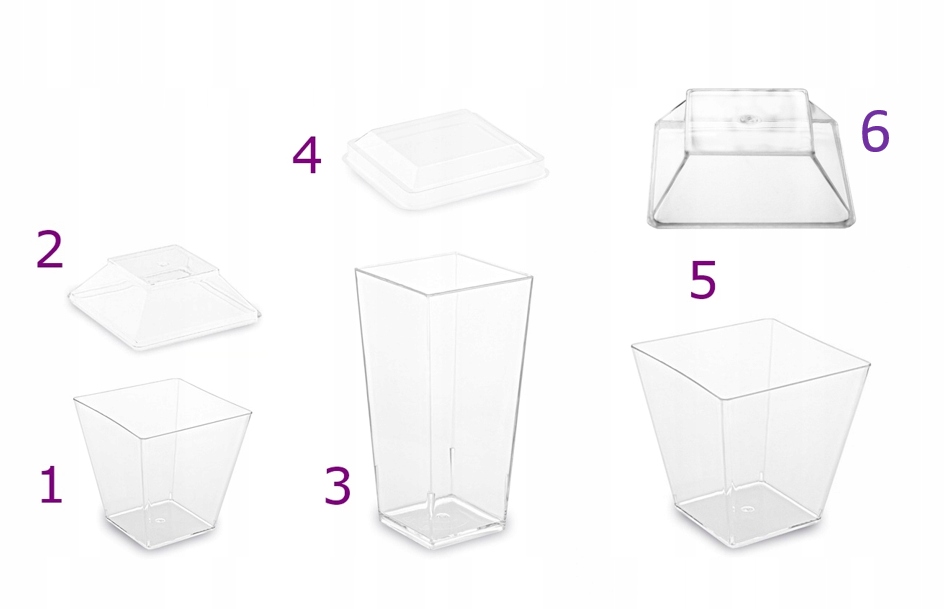 4

6

2

5

1

3