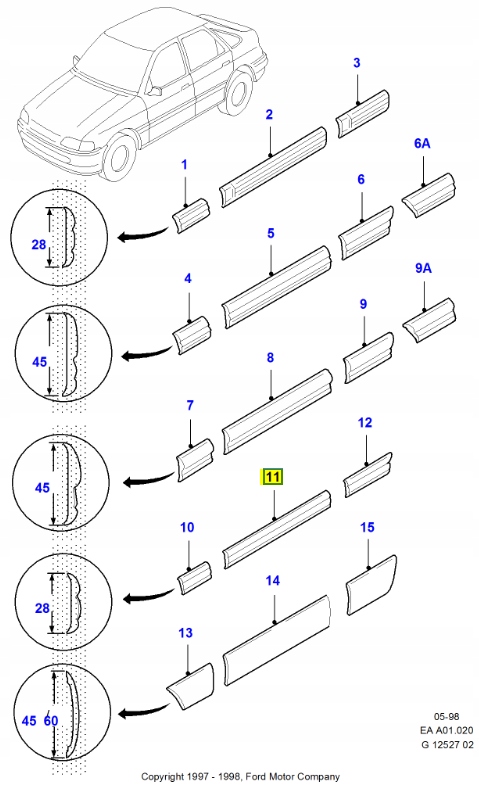 3
2
6A
1
6
28
5
9A
4
9
45
8
7
12
45
11
10
15
28
14
13
45 60
05-98
EA A01.020
G 12527 02
Copyright 1997 - 1998, Ford Motor Company