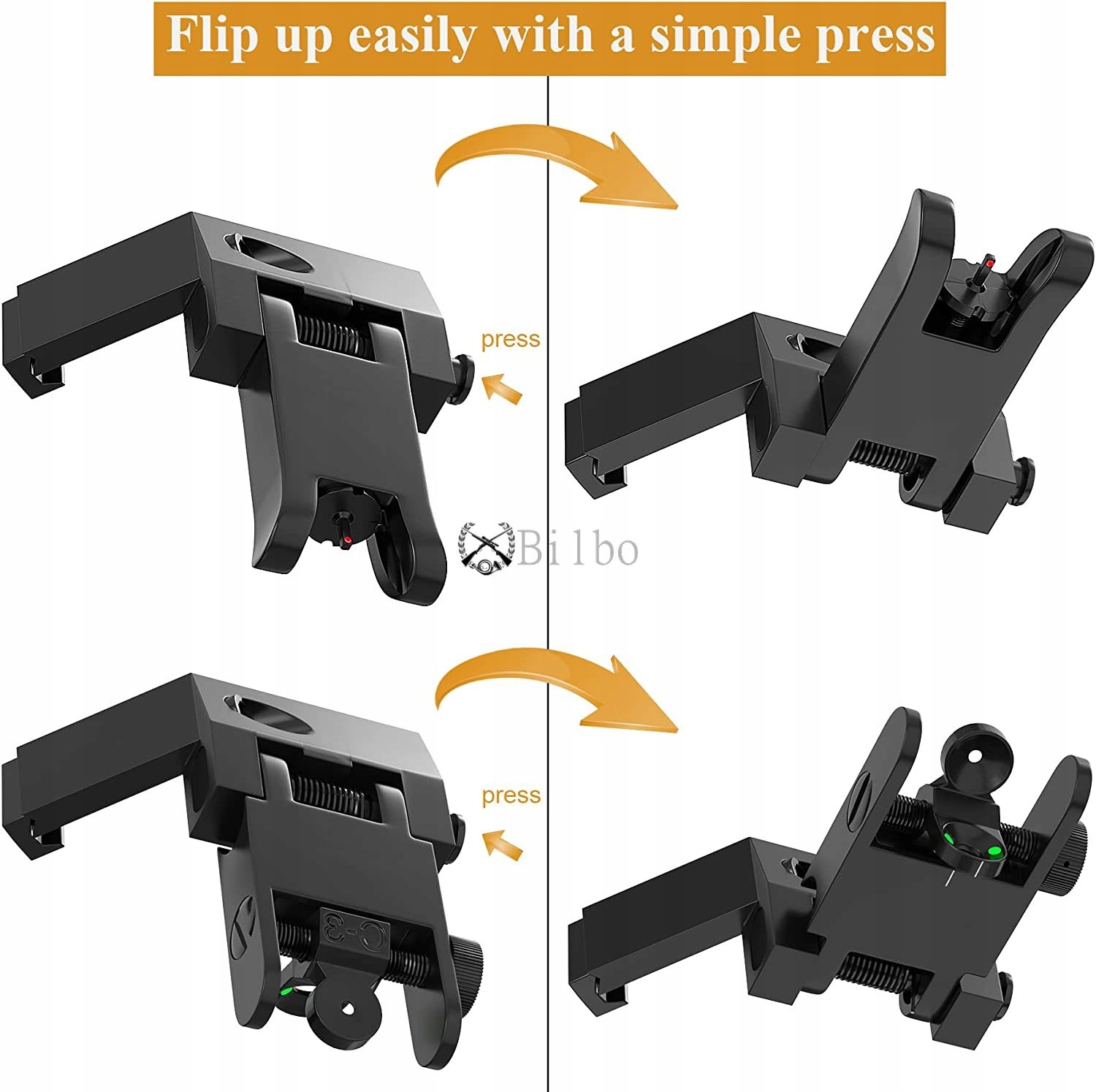 Flip up easily with a simple press

press

Bilbo

press

C-3