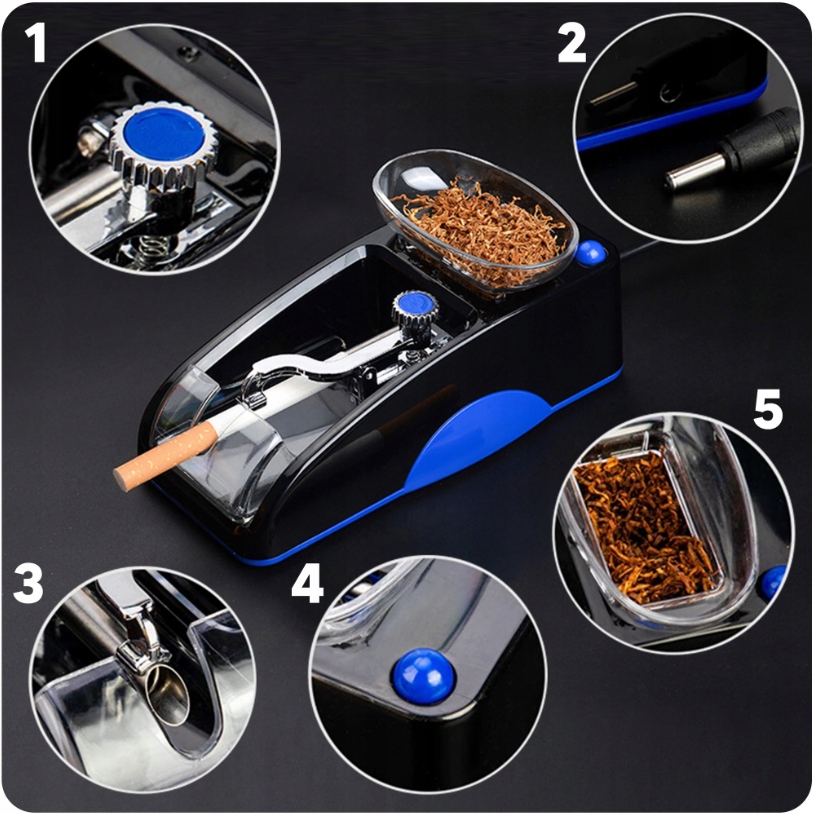 1
2
5
3
4