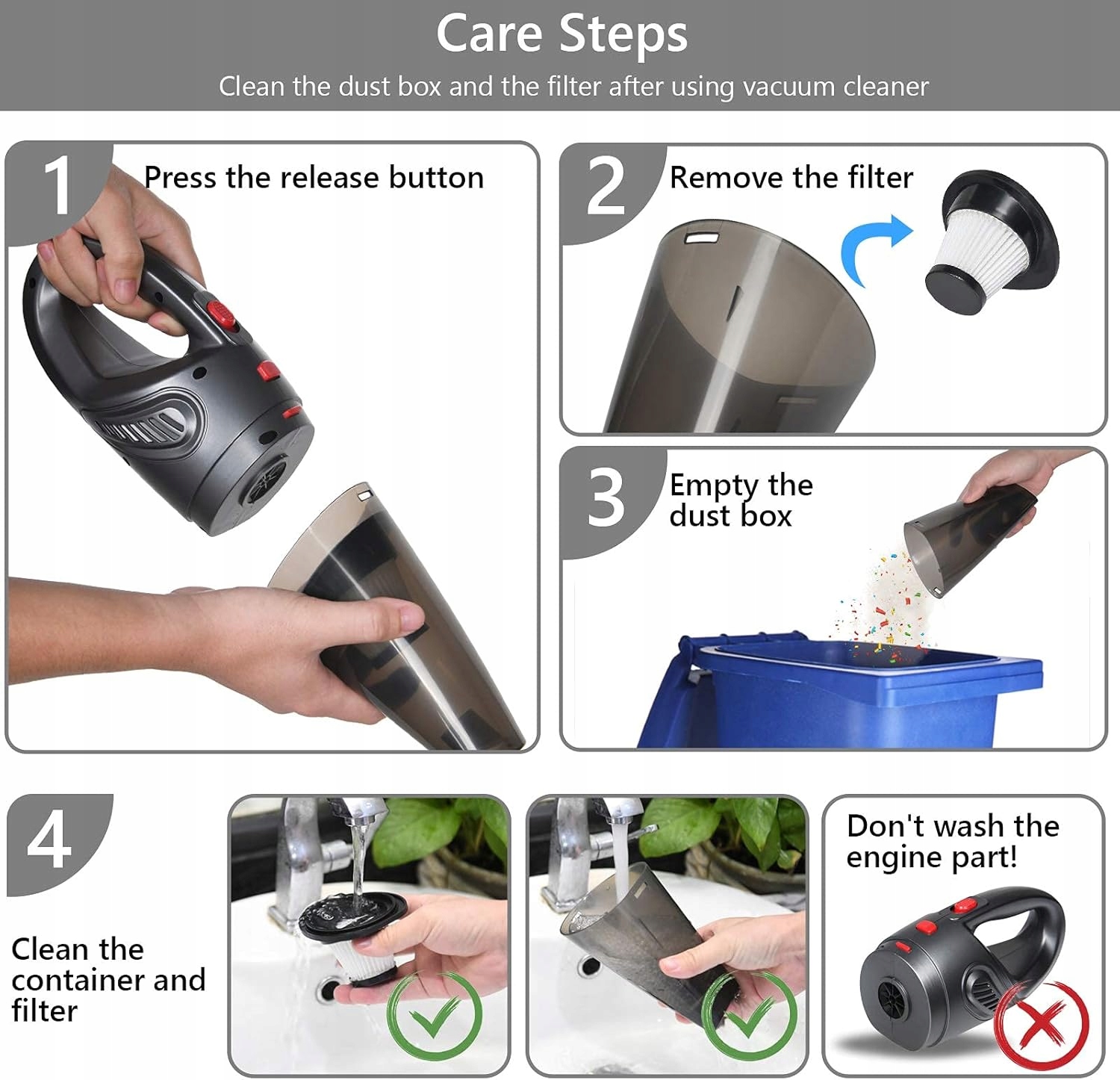 Care Steps
Clean the dust box and the filter after using vacuum cleaner

1 Press the release button

2 Remove the filter

3 Empty the dust box

4

Clean the container and filter

Don't wash the engine part!