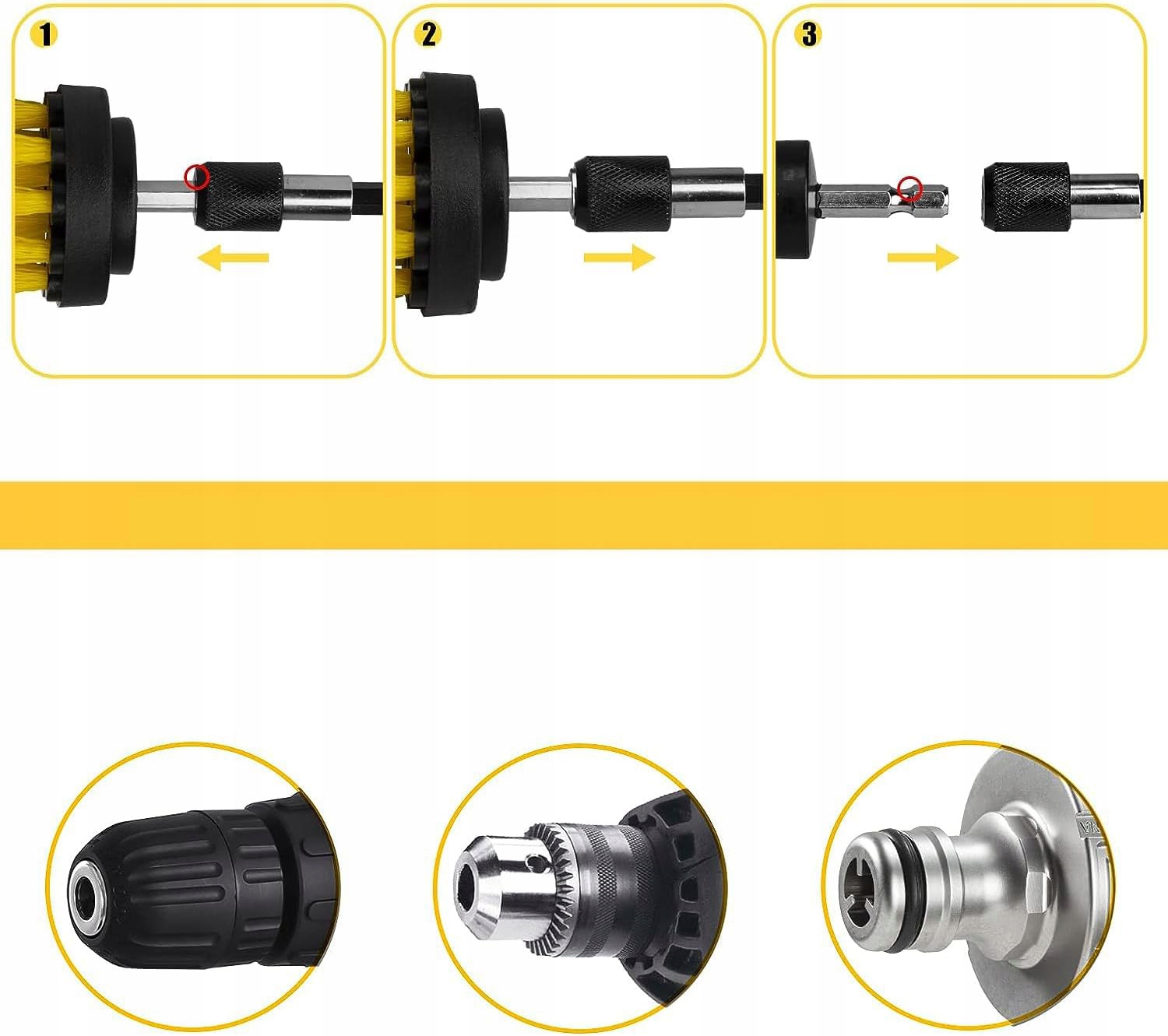 1

2

3