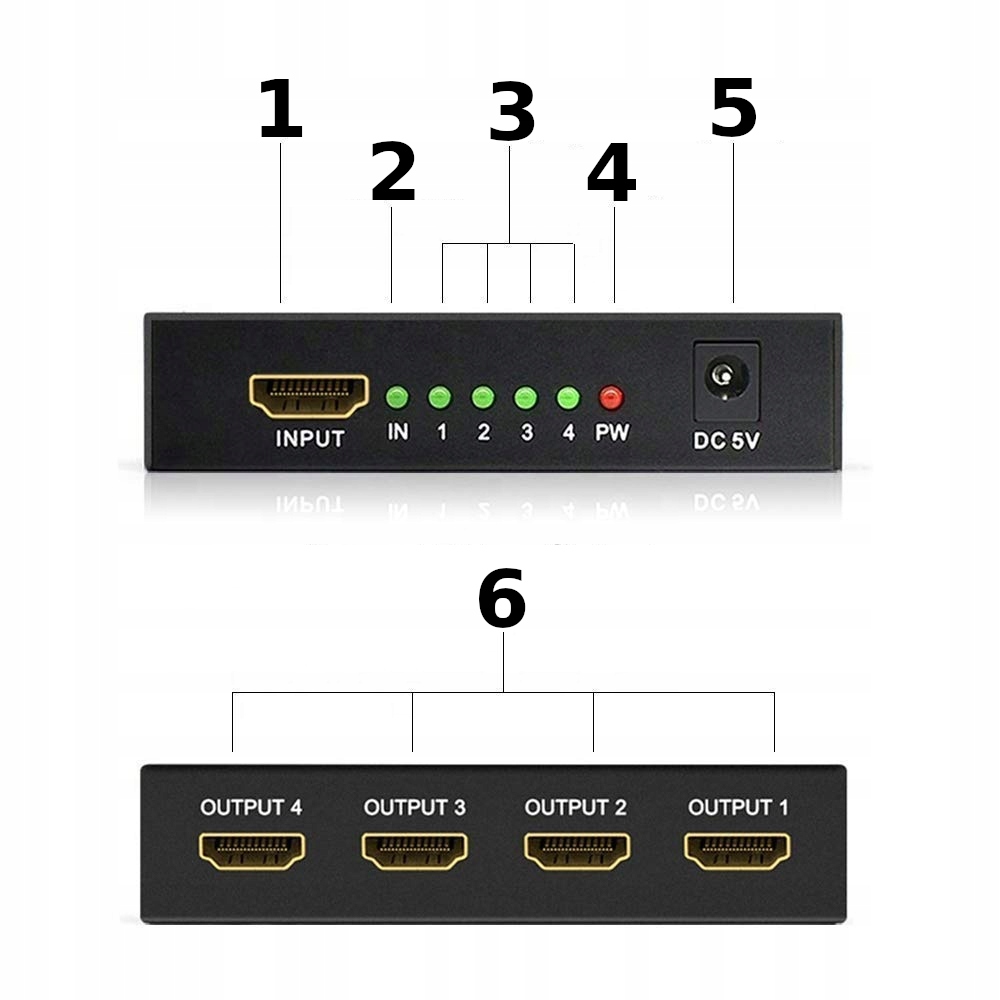 1
2
3
4
5

INPUT
IN 1 2 3 4 PW
DC 5V

6

OUTPUT 4
OUTPUT 3
OUTPUT 2
OUTPUT 1