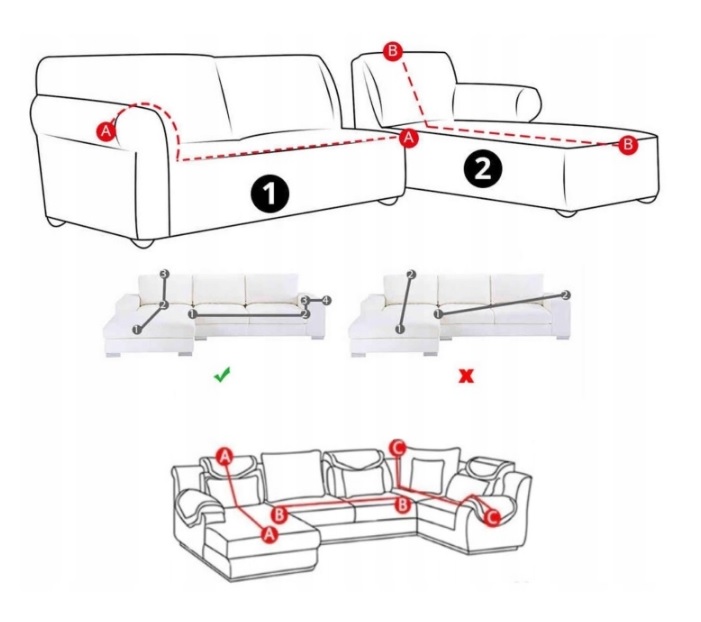 B
A
A
B
1
2
3
2
1
1
2
3
4
2
1
1
2
✓
x
A
C
B
B
A
C