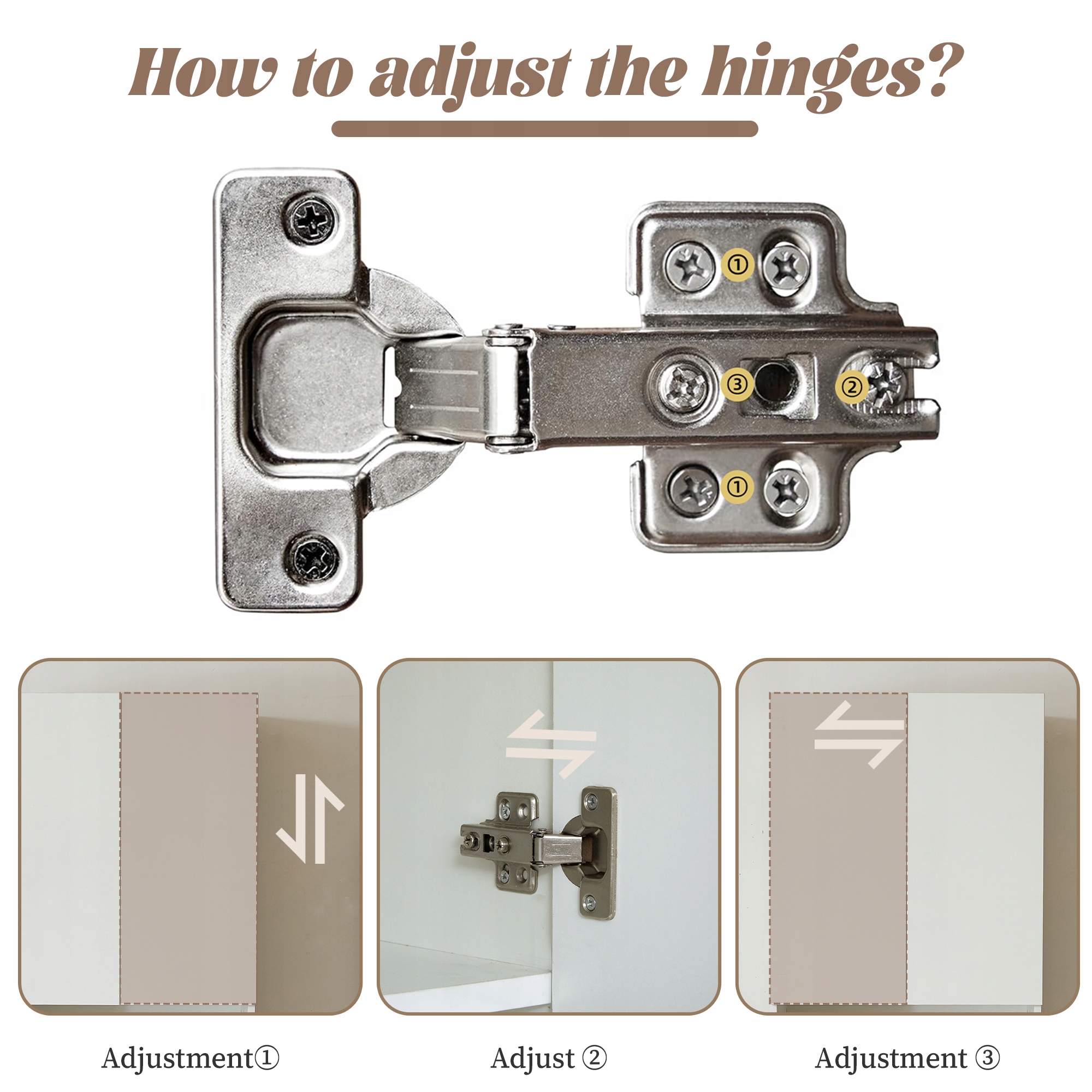 How to adjust the hinges?

①

③

②

①

Adjustment①

Adjust ②

Adjustment ③