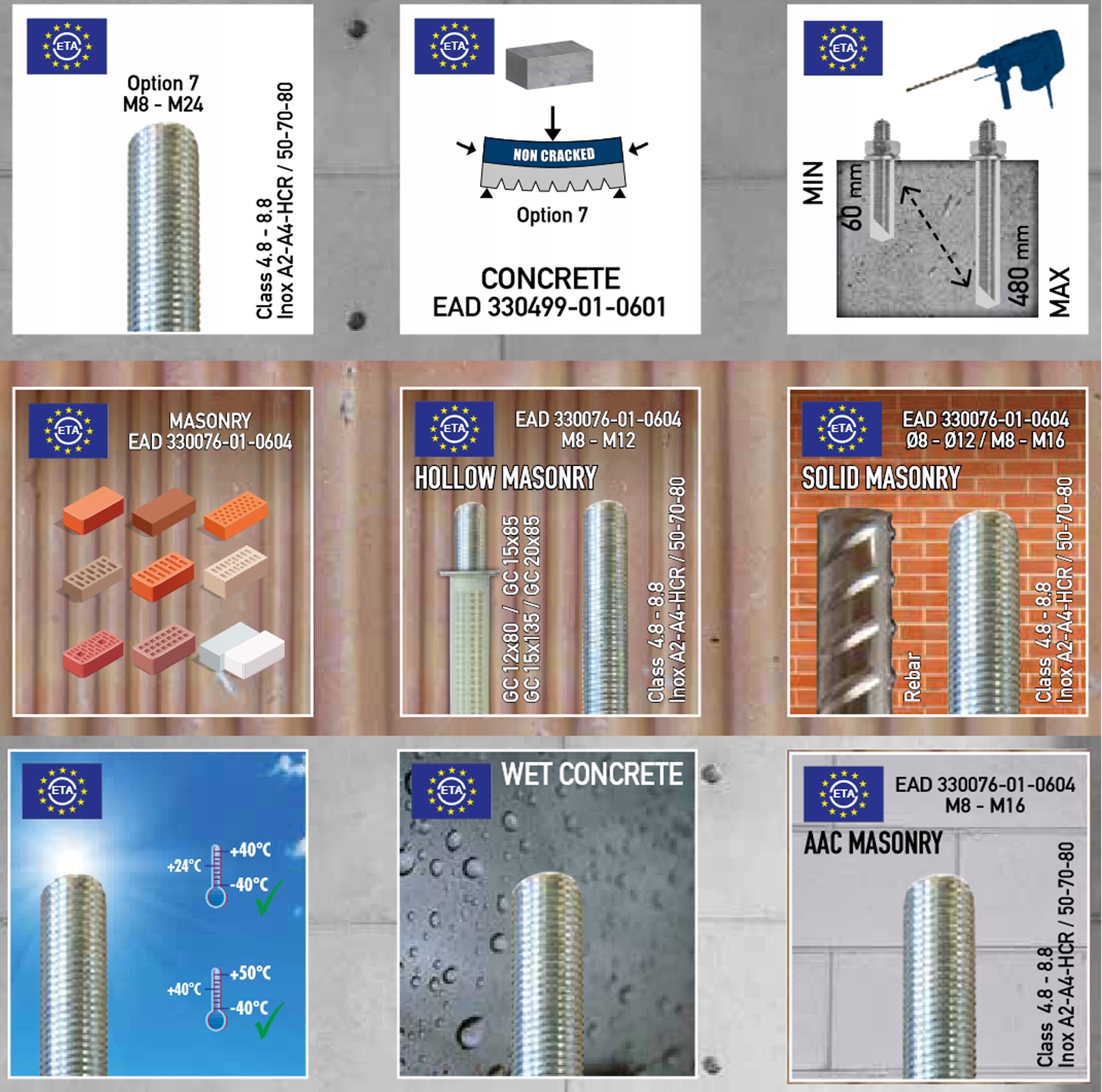 ETA

Option 7
M8 - M24

Class 4.8 - 8.8
Inox A2-A4-HCR / 50-70-80

ETA

NON CRACKED

Option 7

CONCRETE
EAD 330499-01-0601

ETA

MIN
60 mm

480 mm
MAX

ETA

MASONRY
EAD 330076-01-0604

ETA

EAD 330076-01-0604
M8 - M12

HOLLOW MASONRY

GC 12x80 / GC 15x85
GC 15x135 / GC 20x85

Class 4.8 - 8.8
Inox A2-A4-HCR / 50-70-80

ETA

EAD 330076-01-0604
Ø8 - Ø12 / M8 - M16

SOLID MASONRY

Rebar

Class 4.8 - 8.8
Inox A2-A4-HCR / 50-70-80

ETA

+24°C
+40°C
-40°C

+40°C
+50°C
-40°C

ETA

WET CONCRETE

ETA

EAD 330076-01-0604
M8 - M16

AAC MASONRY

Class 4.8 - 8.8
Inox A2-A4-HCR / 50-70-80