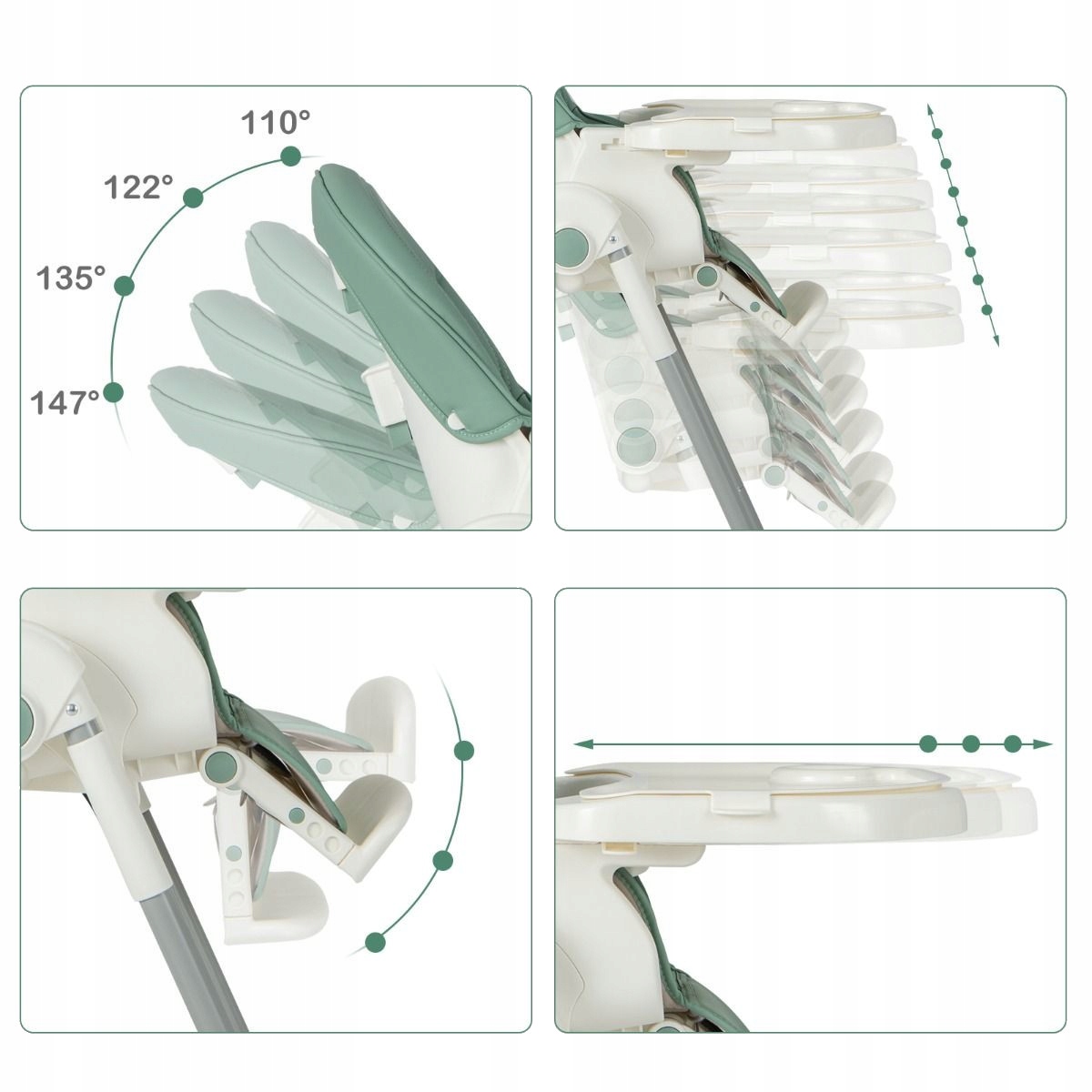 110°
122°
135°
147°