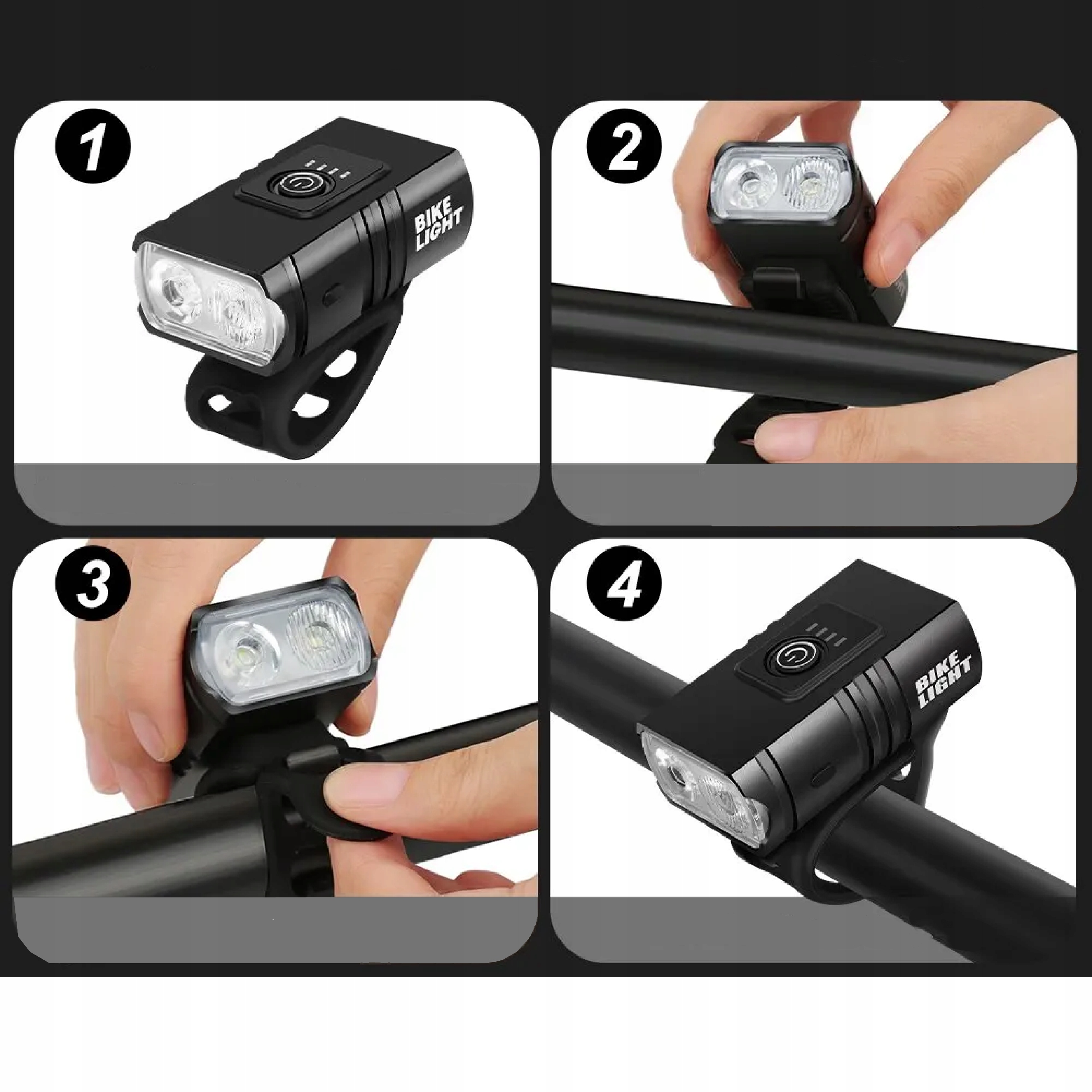 1

BIKE LIGHT

2

3

4

BIKE LIGHT