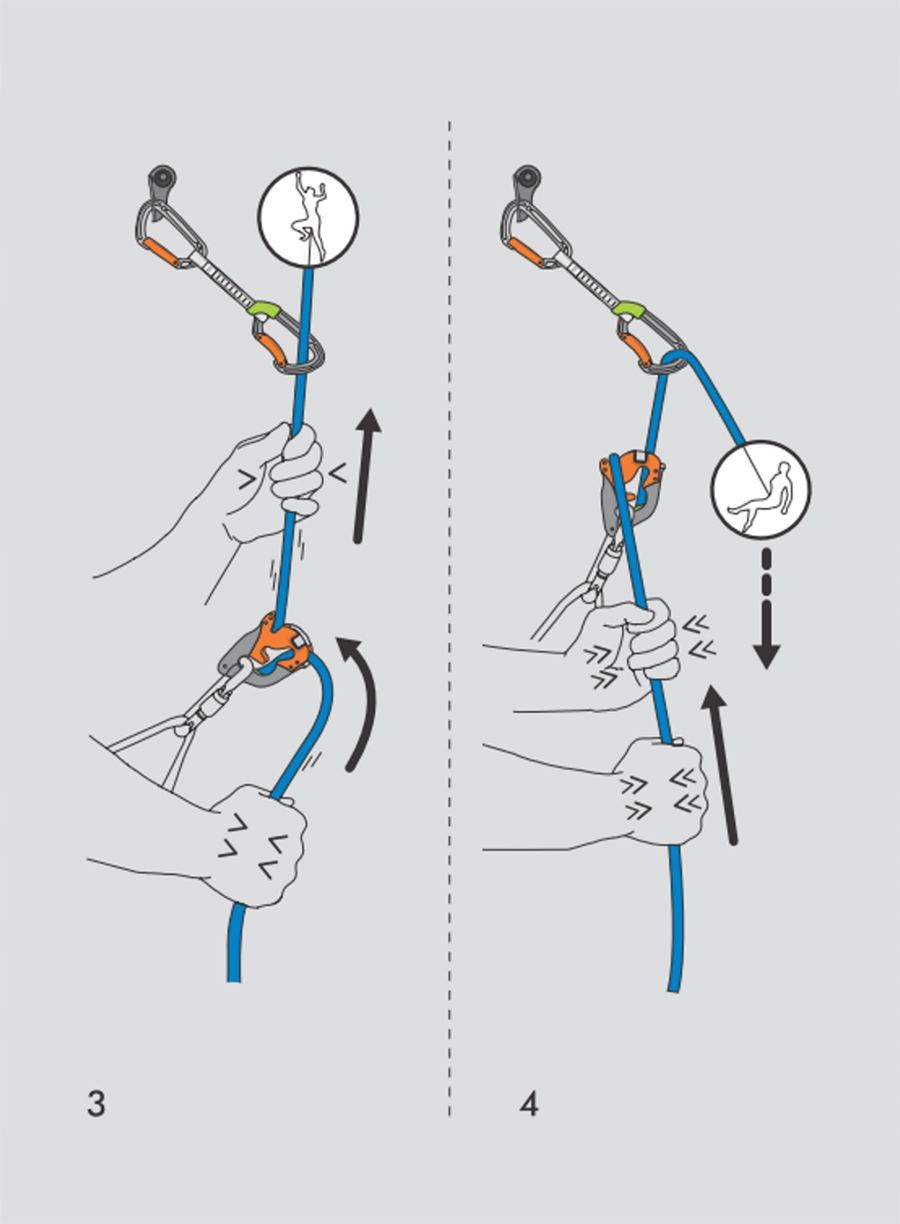 3

4