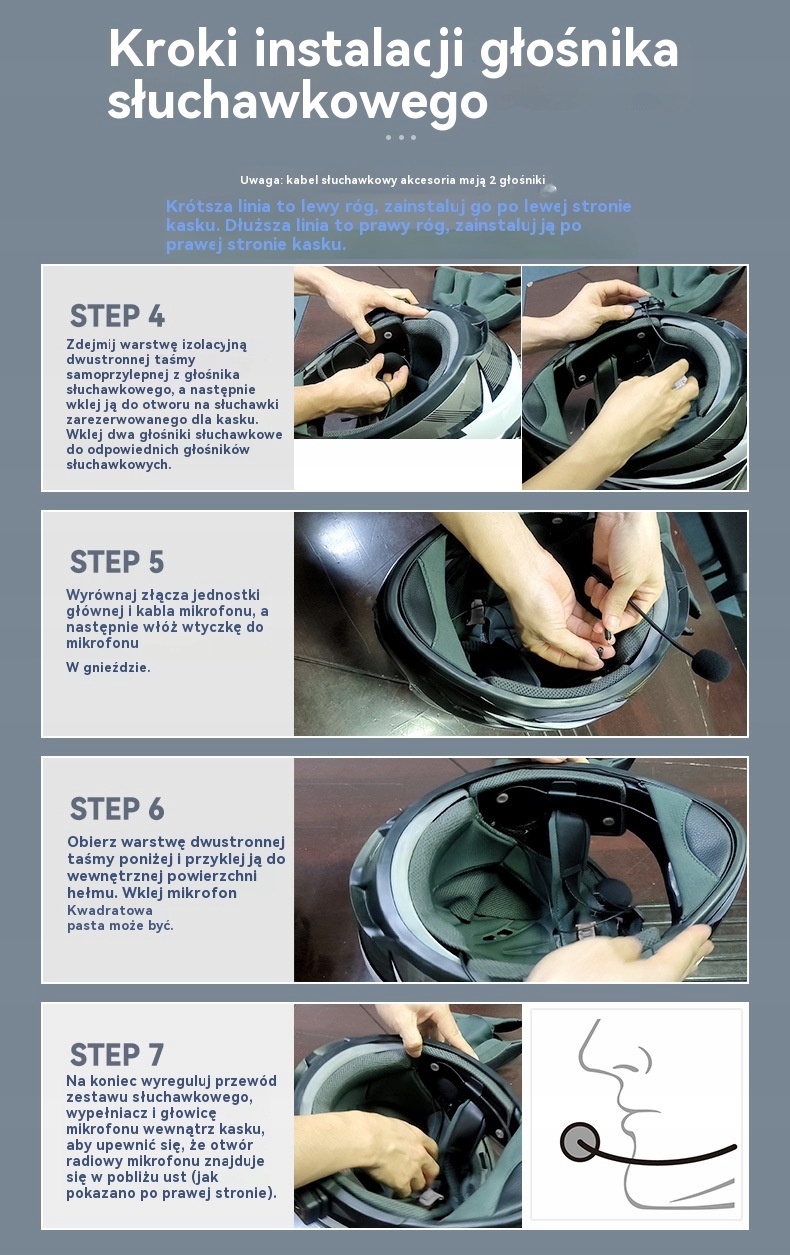 Kroki instalacji głośnika słuchawkowego

Uwaga: kabel słuchawkowy akcesoria mają 2 głośniki

Krótsza linia to lewy róg, zainstaluj go po lewej stronie kasku. Dłuższa linia to prawy róg, zainstaluj ją po prawej stronie kasku.

STEP 4

Zdejmij warstwę izolacyjną dwustronnej taśmy samoprzylepnej z głośnika słuchawkowego, a następnie wklej ją do otworu na słuchawki zarezerwowanego dla kasku. Wklej dwa głośniki słuchawkowe do odpowiednich głośników słuchawkowych.

STEP 5

Wyrównaj złącza jednostki głównej i kabla mikrofonu, a następnie włóż wtyczkę do mikrofonu

W gnieździe.

STEP 6

Obierz warstwę dwustronnej taśmy poniżej i przyklej ją do wewnętrznej powierzchni hełmu. Wklej mikrofon

Kwadratowa pasta może być.

STEP 7

Na koniec wyreguluj przewód zestawu słuchawkowego, wypełniacz i głowicę mikrofonu wewnątrz kasku, aby upewnić się, że otwór radiowy mikrofonu znajduje się w pobliżu ust (jak pokazano po prawej stronie).