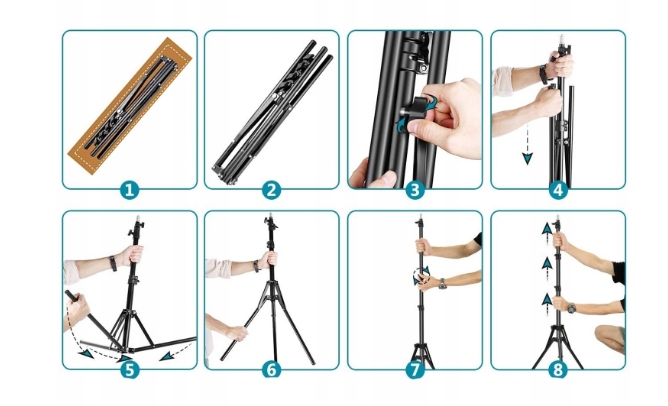 1
2
3
4
5
6
7
8