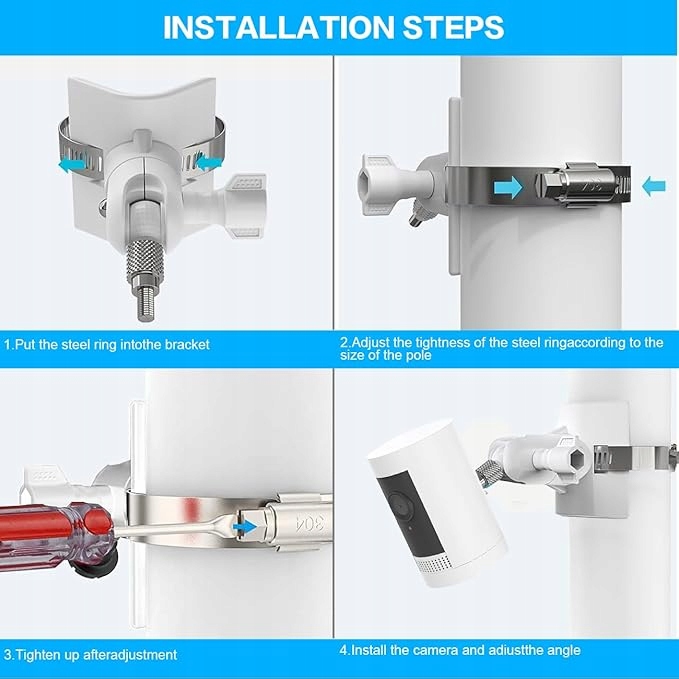 INSTALLATION STEPS

1.Put the steel ring intothe bracket

2.Adjust the tightness of the steel ringaccording to the size of the pole

304

3.Tighten up afteradjustment

4.Install the camera and adiustthe angle