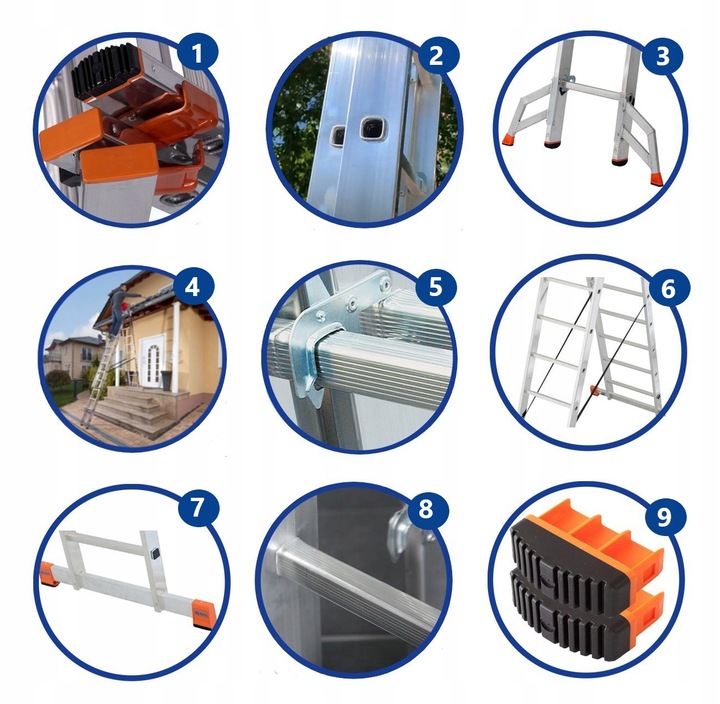 1
2
3
4
5
6
7
8
9