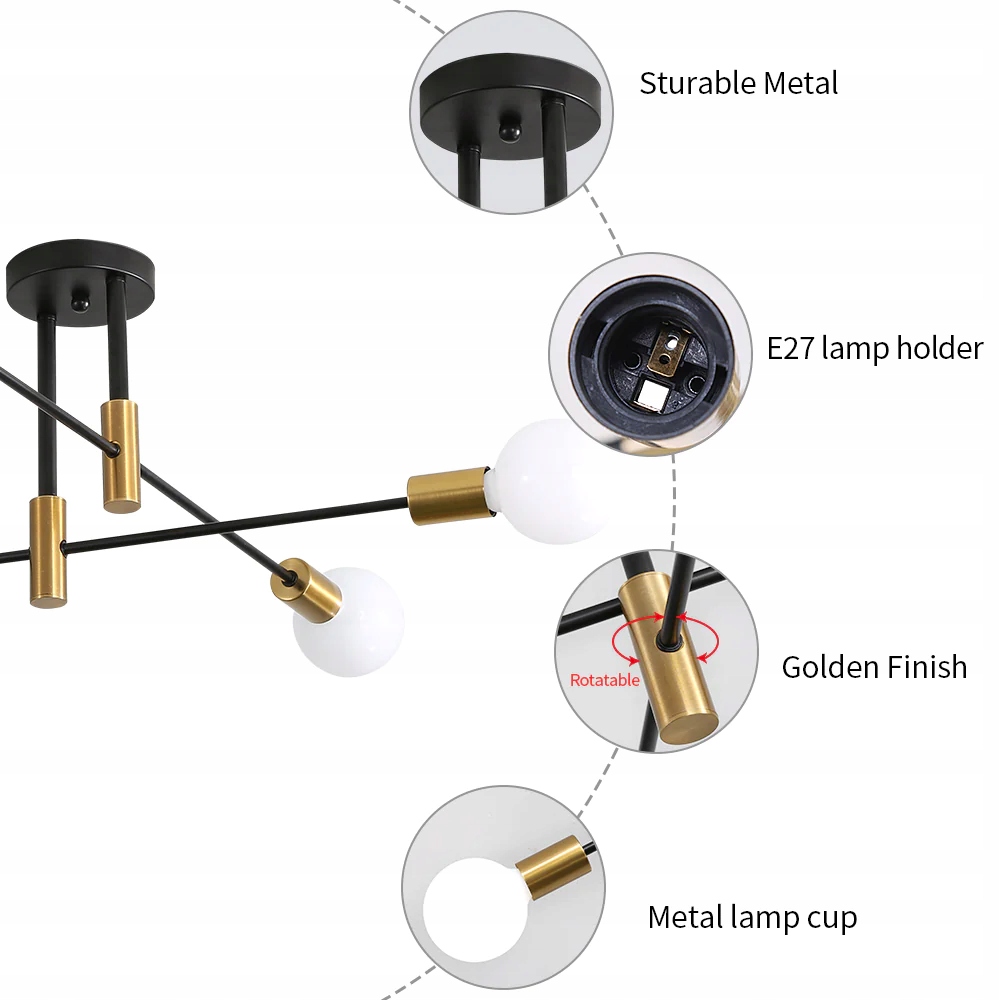 Sturable Metal

E27 lamp holder

Rotatable

Golden Finish

Metal lamp cup