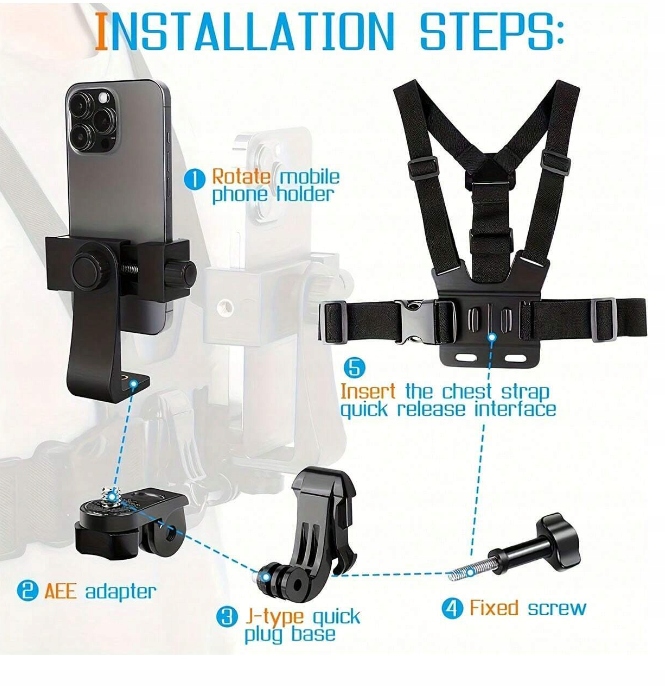 INSTALLATION STEPS:

1 Rotate mobile phone holder

5 Insert the chest strap quick release interface

2 AEE adapter

3 J-type quick plug base

4 Fixed screw