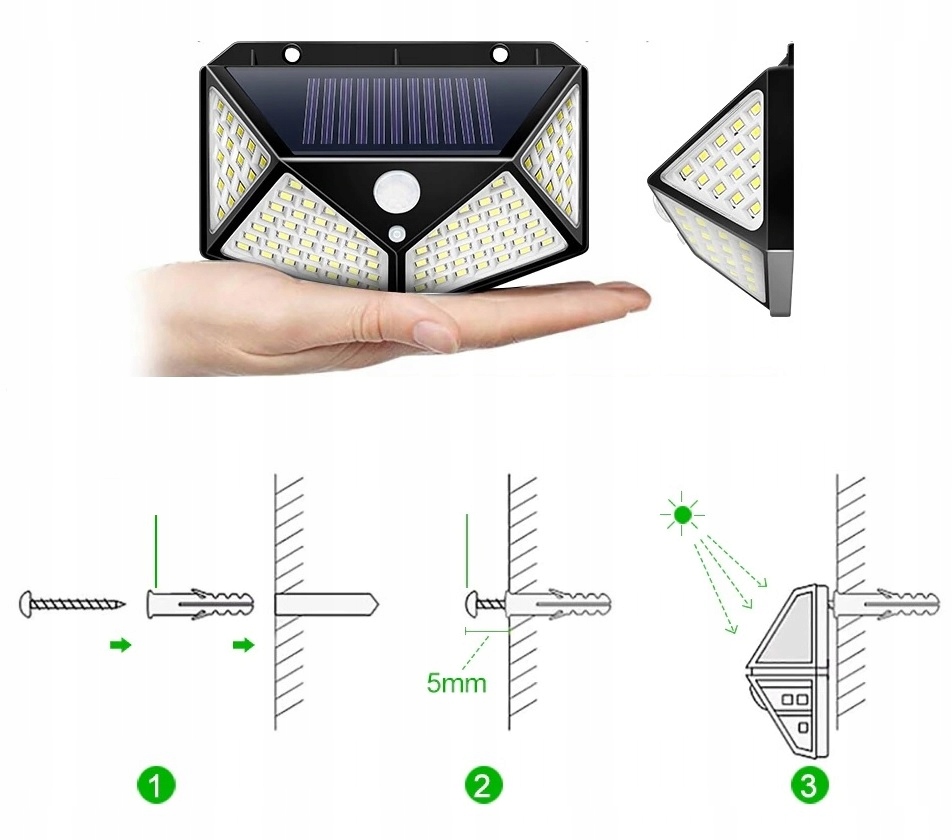 5mm

1

2

3