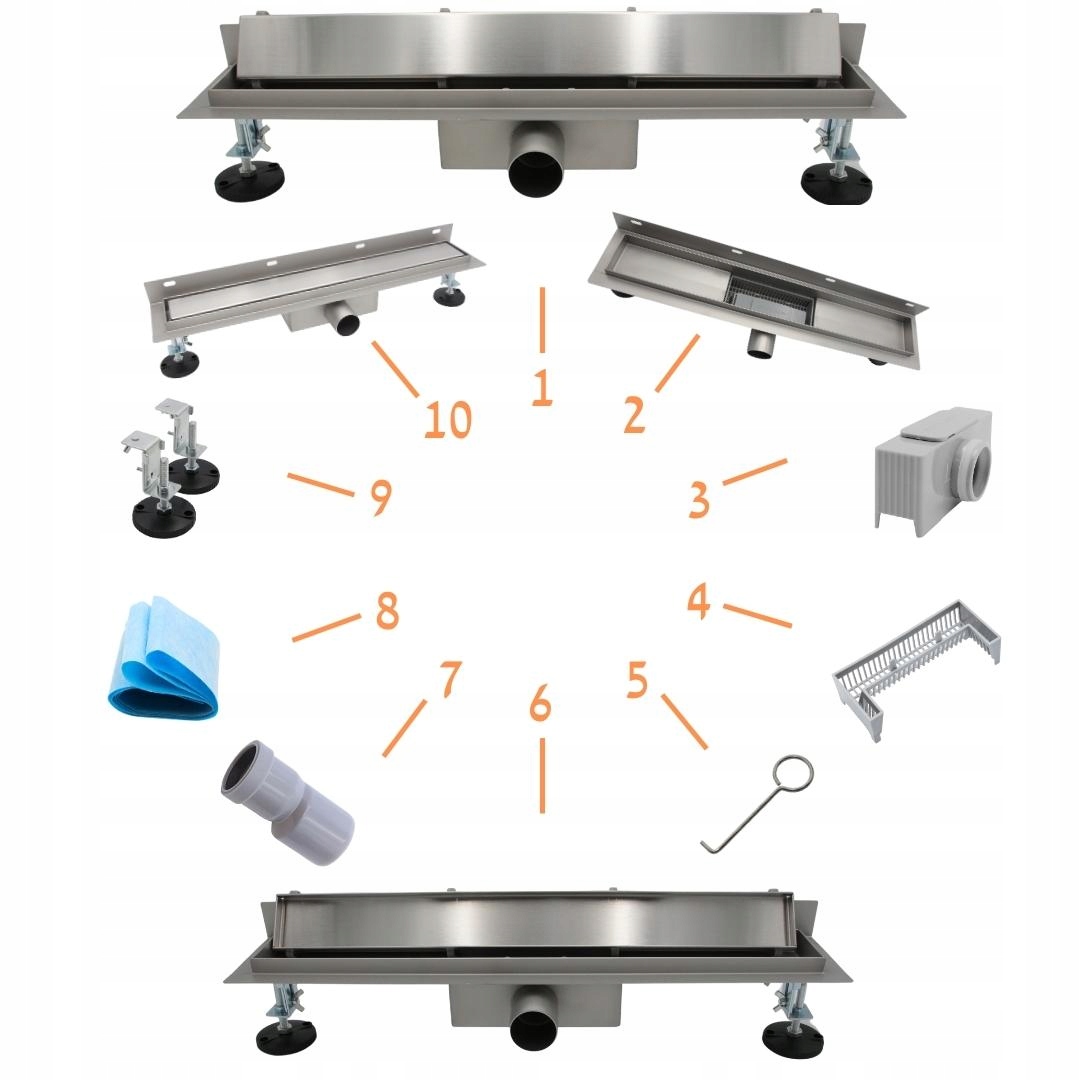 10
1
2
9
3
8
4
7
6
5