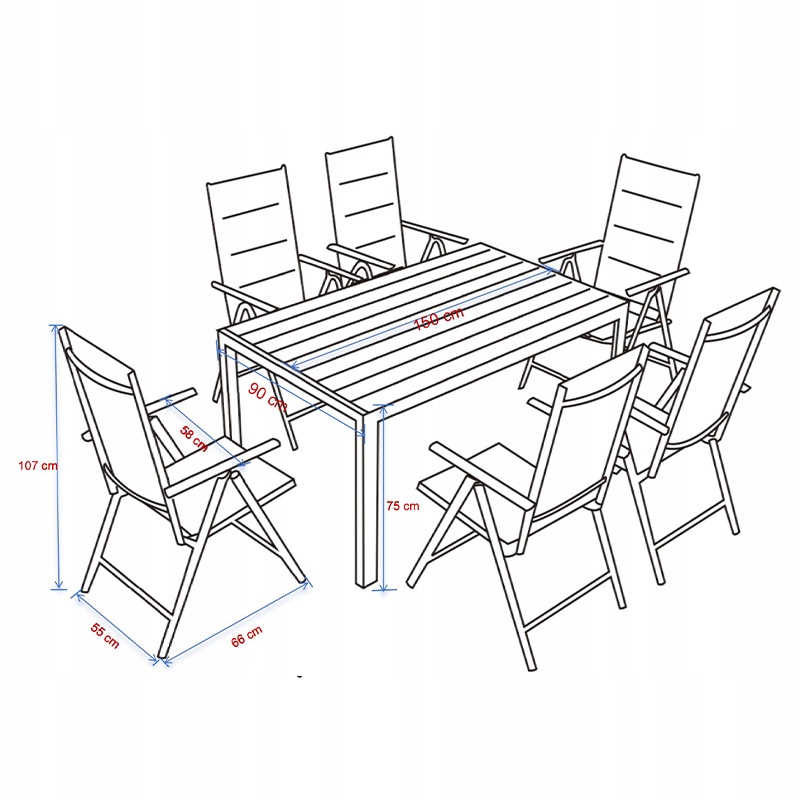 150 cm
90 cm
58 cm
107 cm
75 cm
55 cm
66 cm